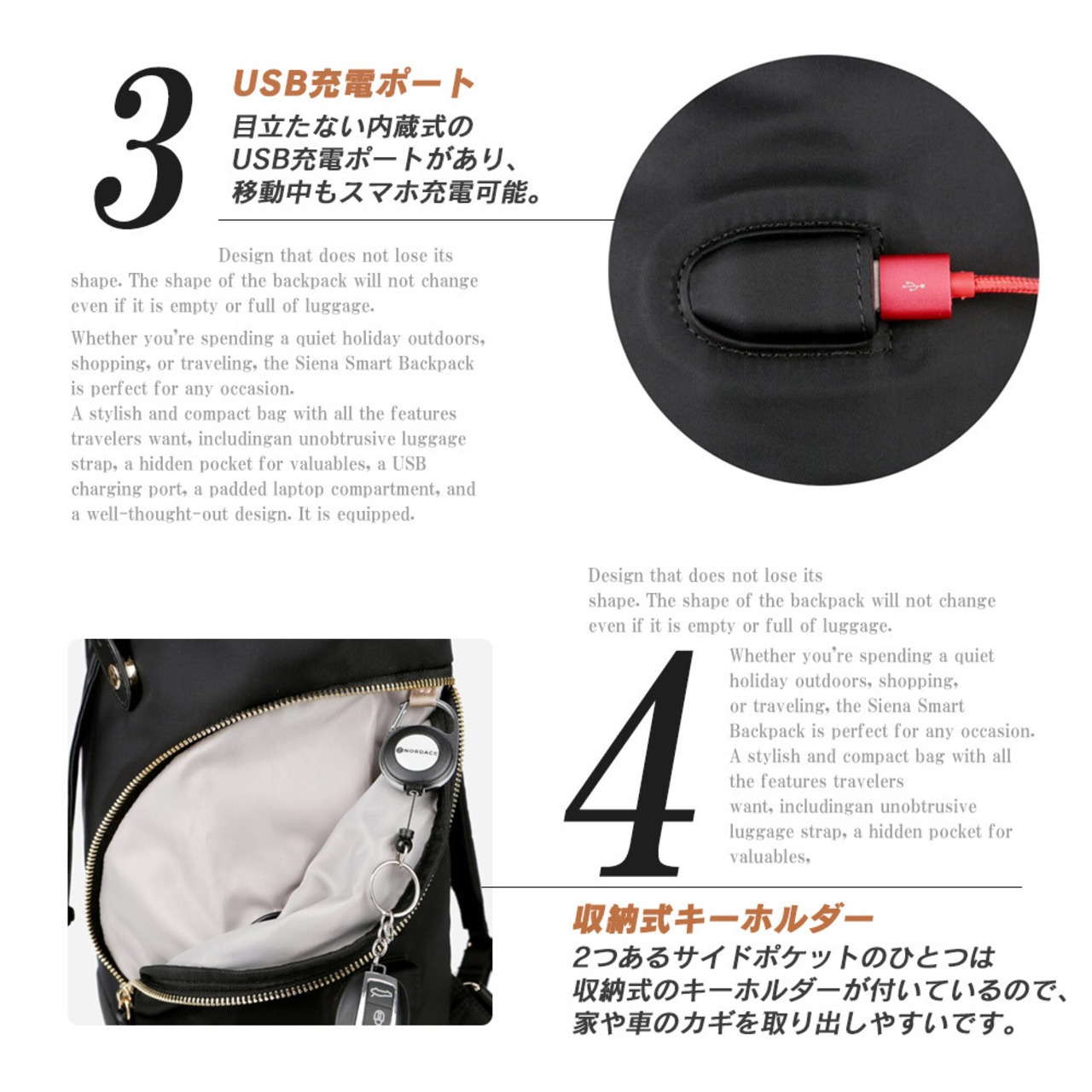 3

USB充電ポート

目立たない内蔵式のUSB充電ポートがあり、移動中もスマホ充電可能。

Design that does not lose its shape. The shape of the backpack will not change even if it is empty or full of luggage.

Whether you're spending a quiet holiday outdoors, shopping, or traveling, the Siena Smart Backpack is perfect for any occasion.
A stylish and compact bag with all the features travelers want, includingan unobtrusive luggage strap, a hidden pocket for valuables, a USB charging port, a padded laptop compartment, and a well-thought-out design. It is equipped.

Design that does not lose its shape. The shape of the backpack will not change even if it is empty or full of luggage.

4

Whether you're spending a quiet holiday outdoors, shopping, or traveling, the Siena Smart Backpack is perfect for any occasion.
A stylish and compact bag with all the features travelers want, includingan unobtrusive luggage strap, a hidden pocket for valuables,

NORDACE

収納式キーホルダー

2つあるサイドポケットのひとつは収納式のキーホルダーが付いているので、家や車のカギを取り出しやすいです。