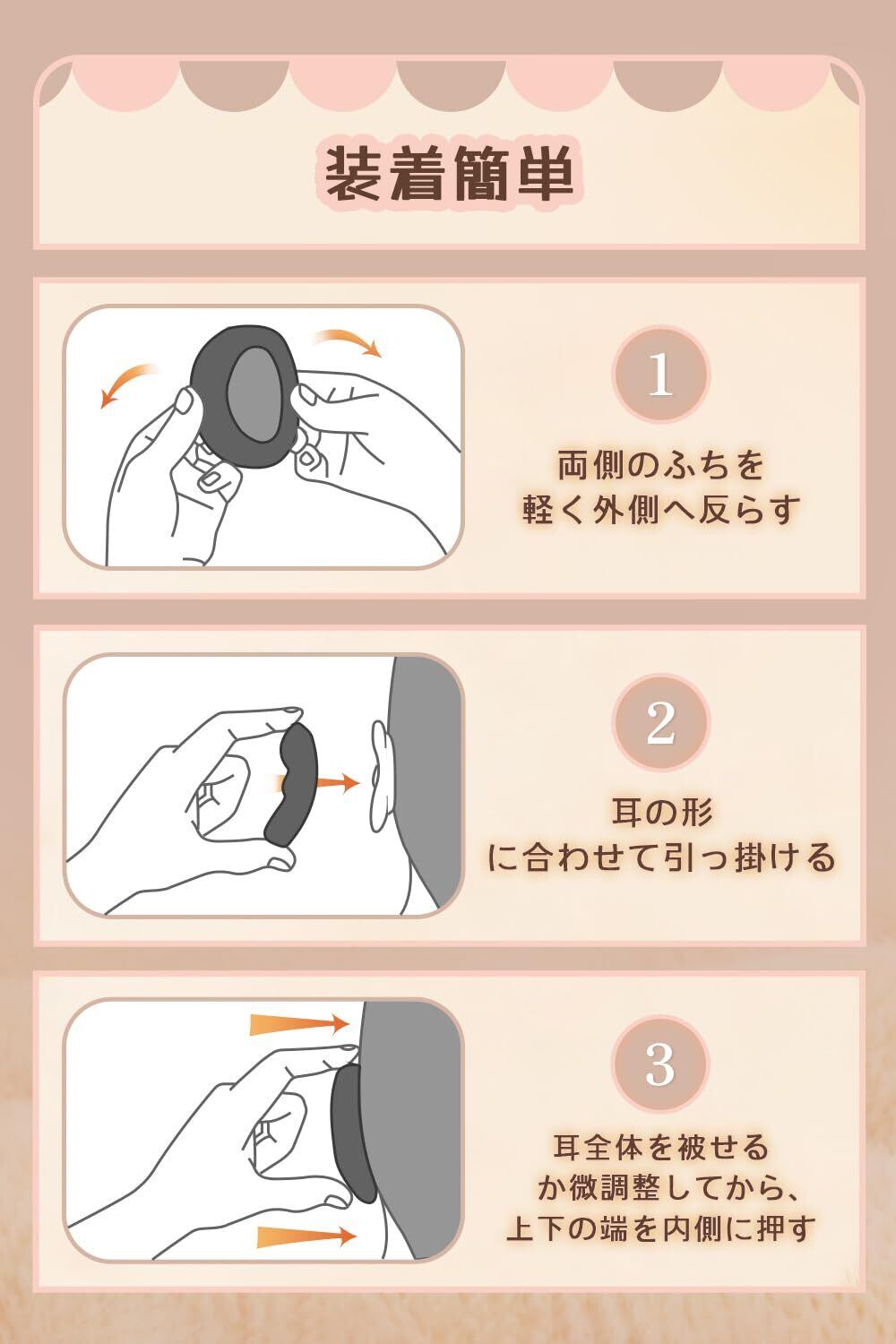 装着簡単

1

両側のふちを
軽く外側へ反らす

2

耳の形
に合わせて引っ掛ける

3

耳全体を被せる
か微調整してから、
上下の端を内側に押す