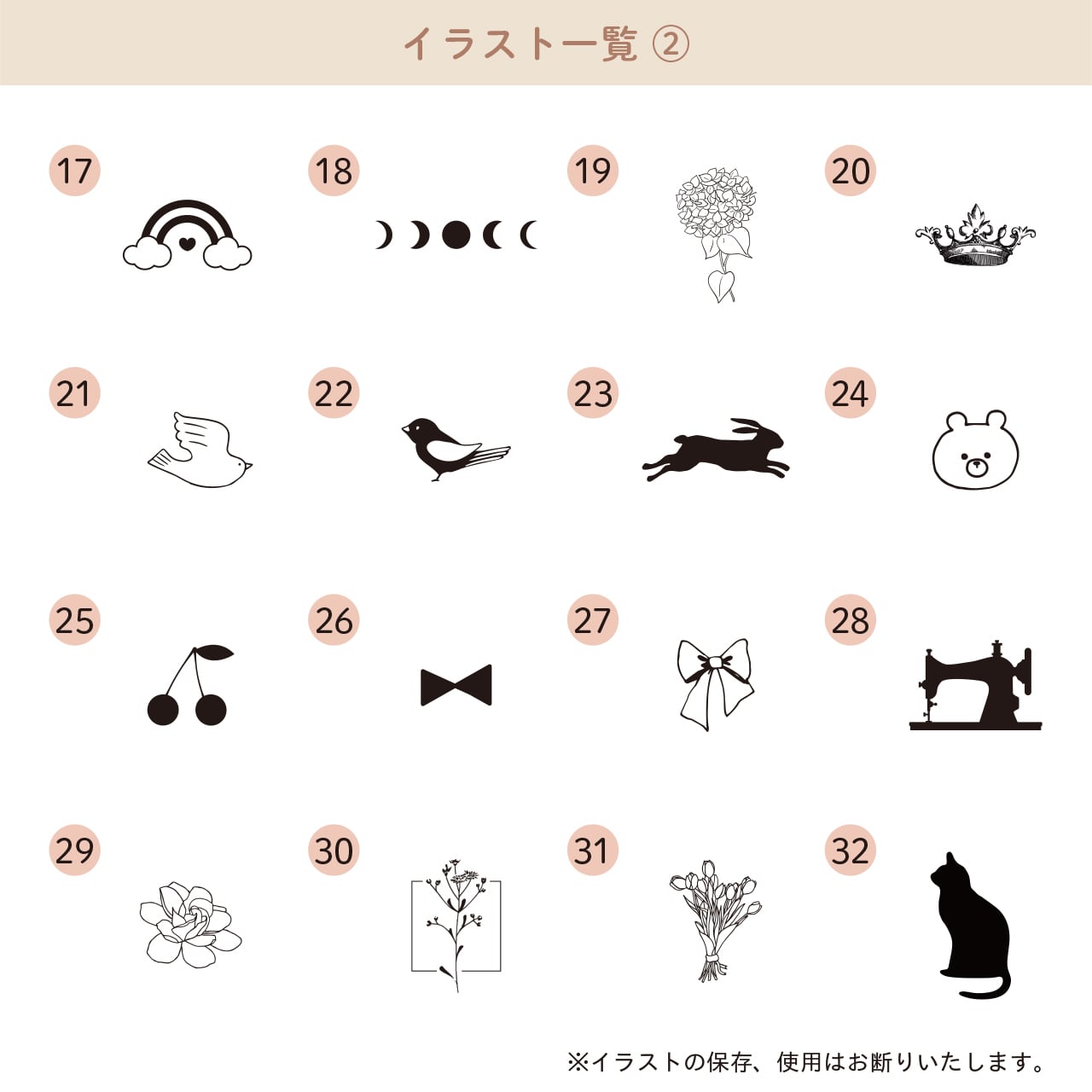 イラスト一覧 ②

17

18

19

20

21

22

23

24

25

26

27

28

29

30

31

32

※イラストの保存、使用はお断りいたします。