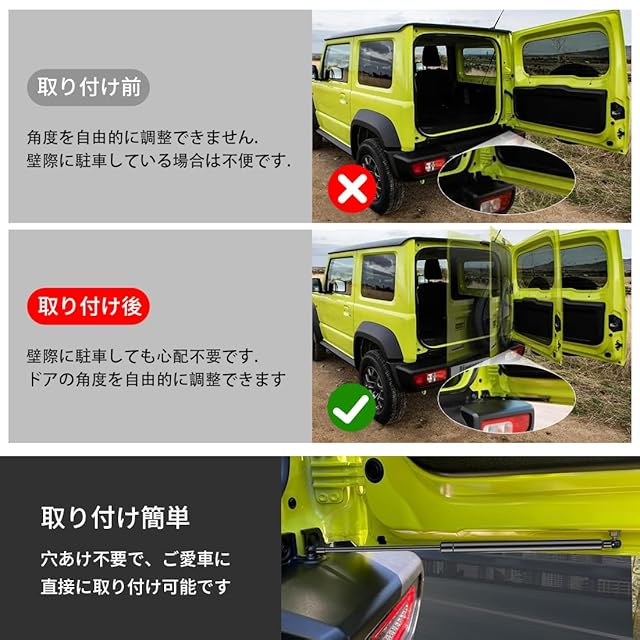 取り付け前

角度を自由的に調整できません.
壁際に駐車している場合は不便です.

取り付け後

壁際に駐車しても心配不要です.
ドアの角度を自由的に調整できます

取り付け簡単

穴あけ不要で、ご愛車に
直接に取り付け可能です