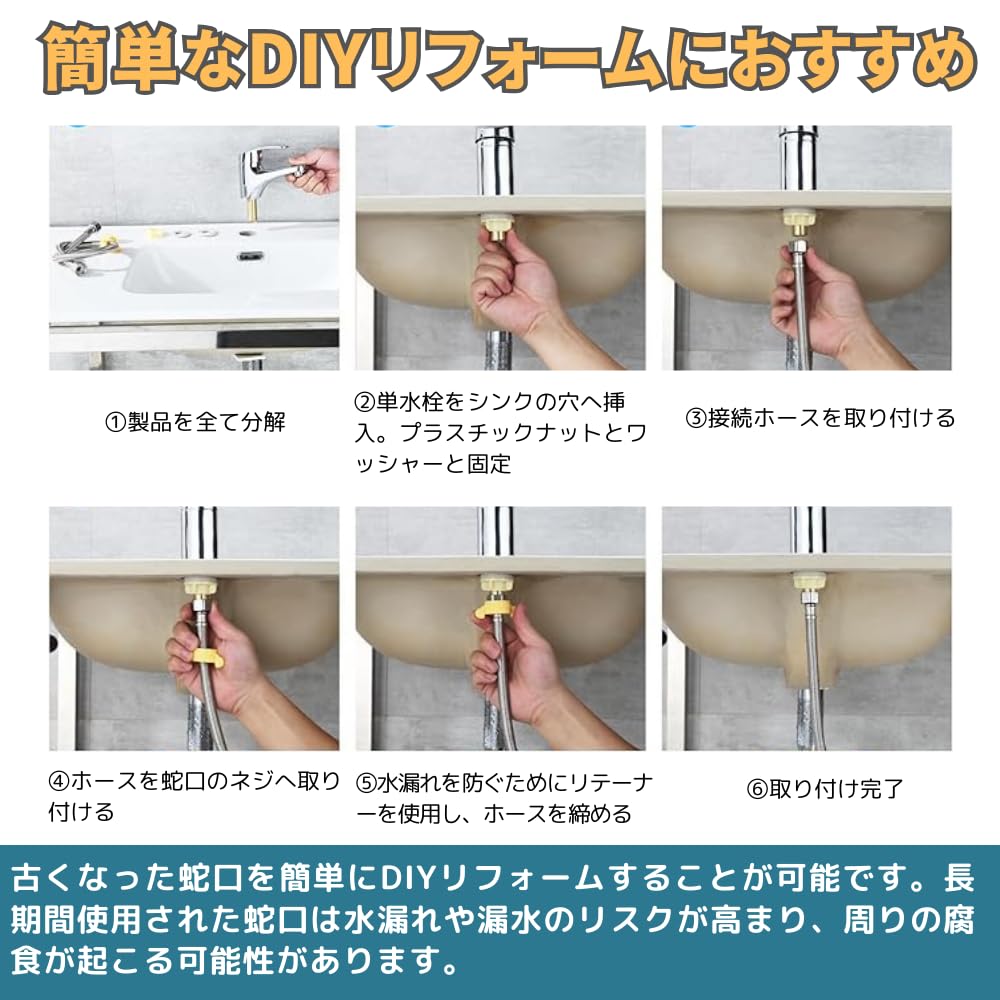 簡単なDIYリフォームにおすすめ

①製品を全て分解

②単水栓をシンクの穴へ挿入。プラスチックナットとワッシャーと固定

③接続ホースを取り付ける

④ホースを蛇口のネジへ取り付ける

⑤水漏れを防ぐためにリテーナーを使用し、ホースを締める

⑥取り付け完了

古くなった蛇口を簡単にDIYリフォームすることが可能です。長期間使用された蛇口は水漏れや漏水のリスクが高まり、周りの腐食が起こる可能性があります。