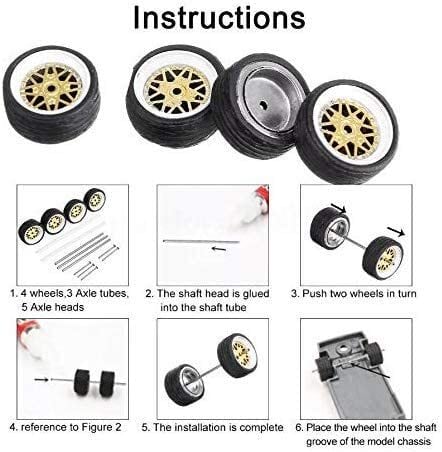 Instructions

1. 4 wheels,3 Axle tubes, 5 Axle heads

2. The shaft head is glued into the shaft tube

3. Push two wheels in turn

4. reference to Figure 2

5. The installation is complete

6. Place the wheel into the shaft groove of the model chassis