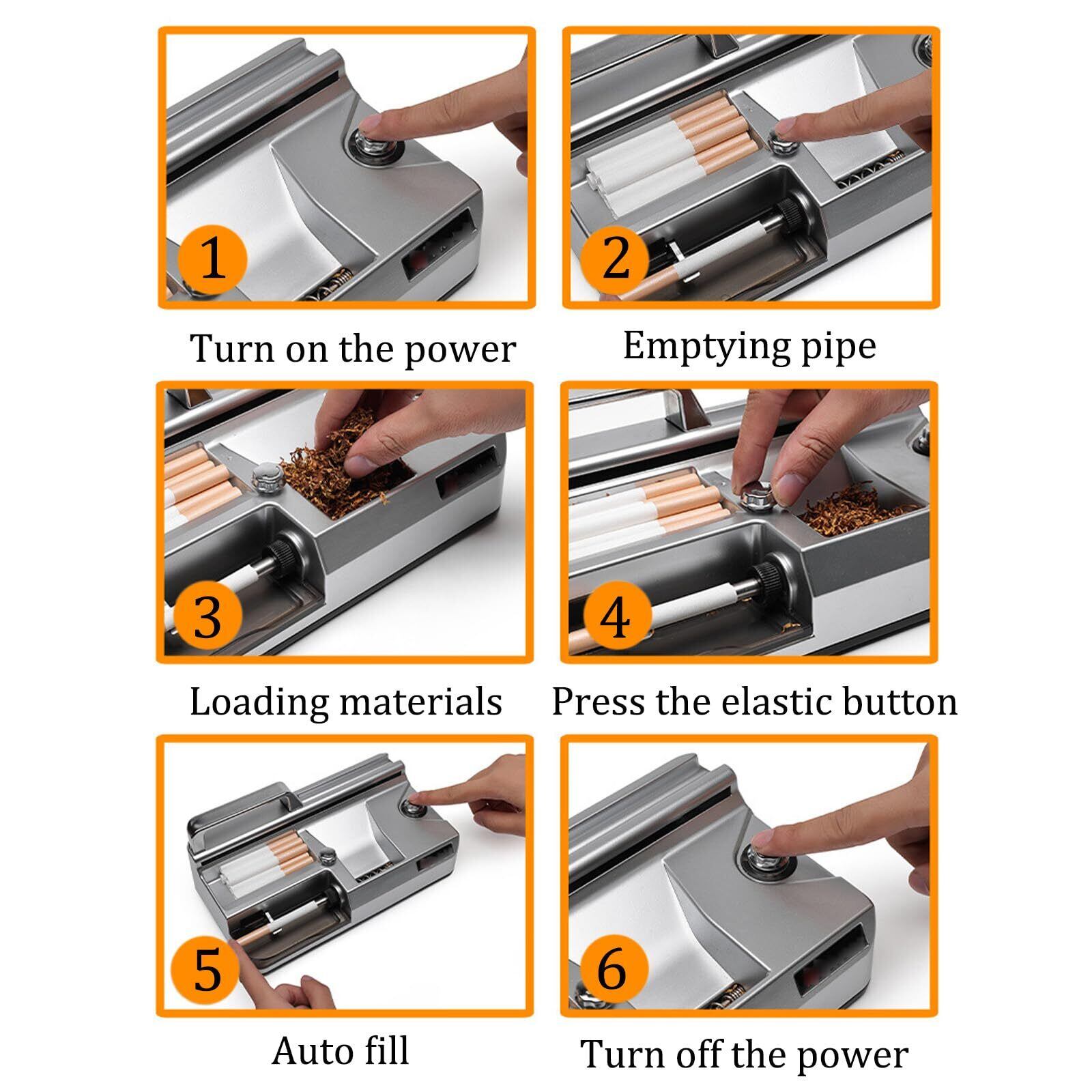 1

Turn on the power

2

Emptying pipe

3

Loading materials

4

Press the elastic button

5

Auto fill

6

Turn off the power