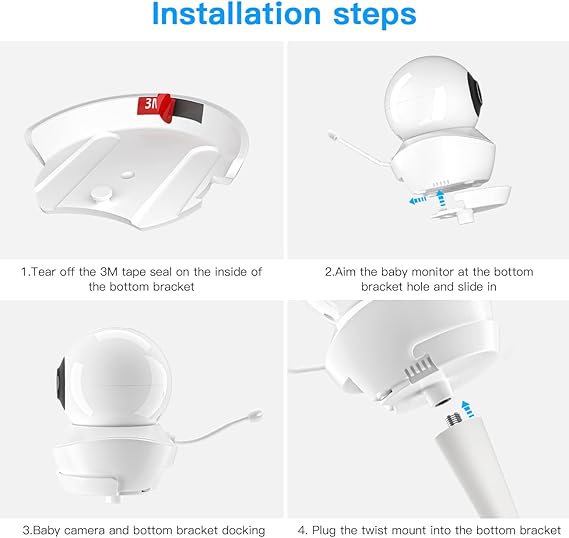 Installation steps

3M

1.Tear off the 3M tape seal on the inside of the bottom bracket

2.Aim the baby monitor at the bottom bracket hole and slide in

3.Baby camera and bottom bracket docking

4. Plug the twist mount into the bottom bracket