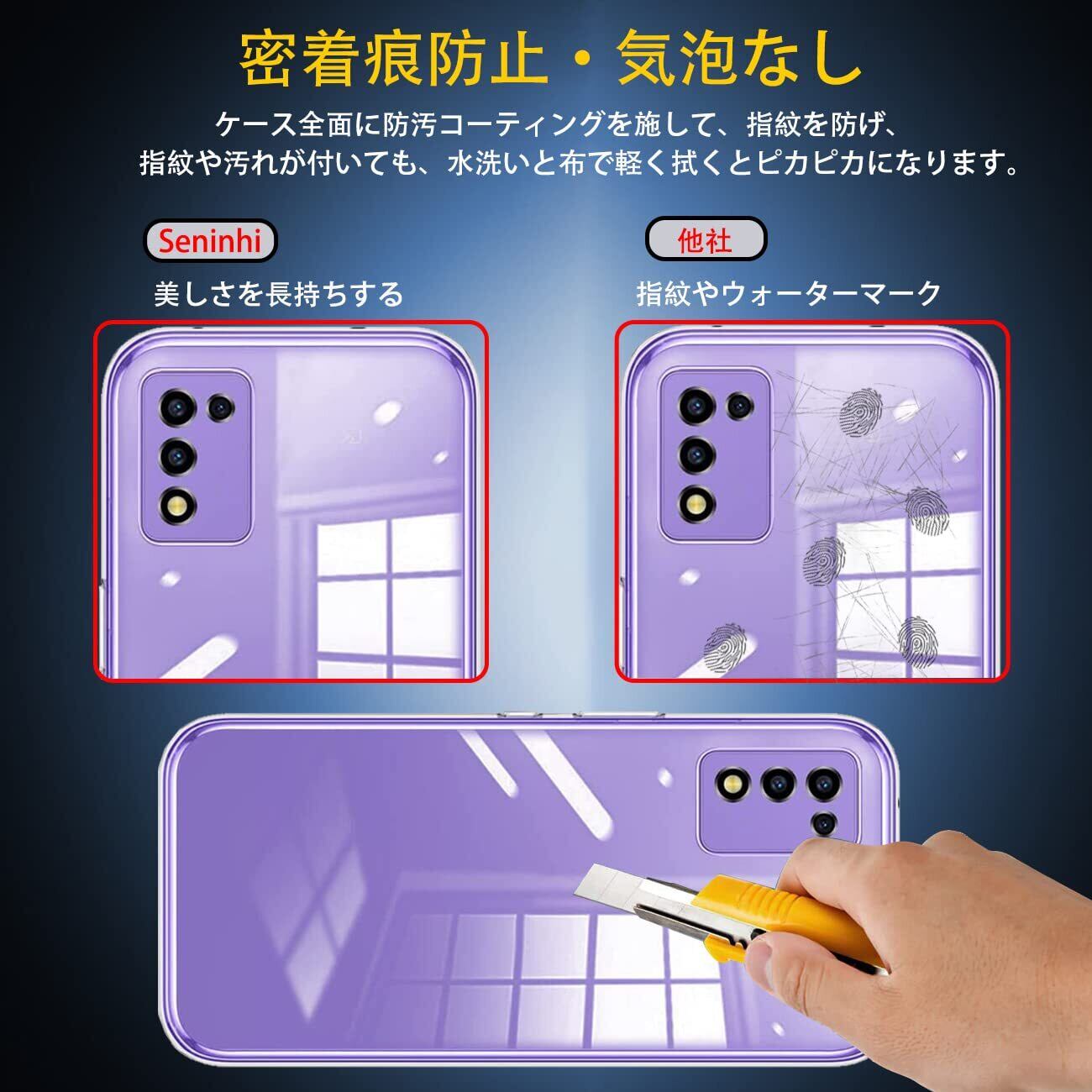 密着痕防止・気泡なし

ケース全面に防汚コーティングを施して、指紋を防げ、指紋や汚れが付いても、水洗いと布で軽く拭くとピカピカになります。

Seninhi

美しさを長持ちする

他社

指紋やウォーターマーク