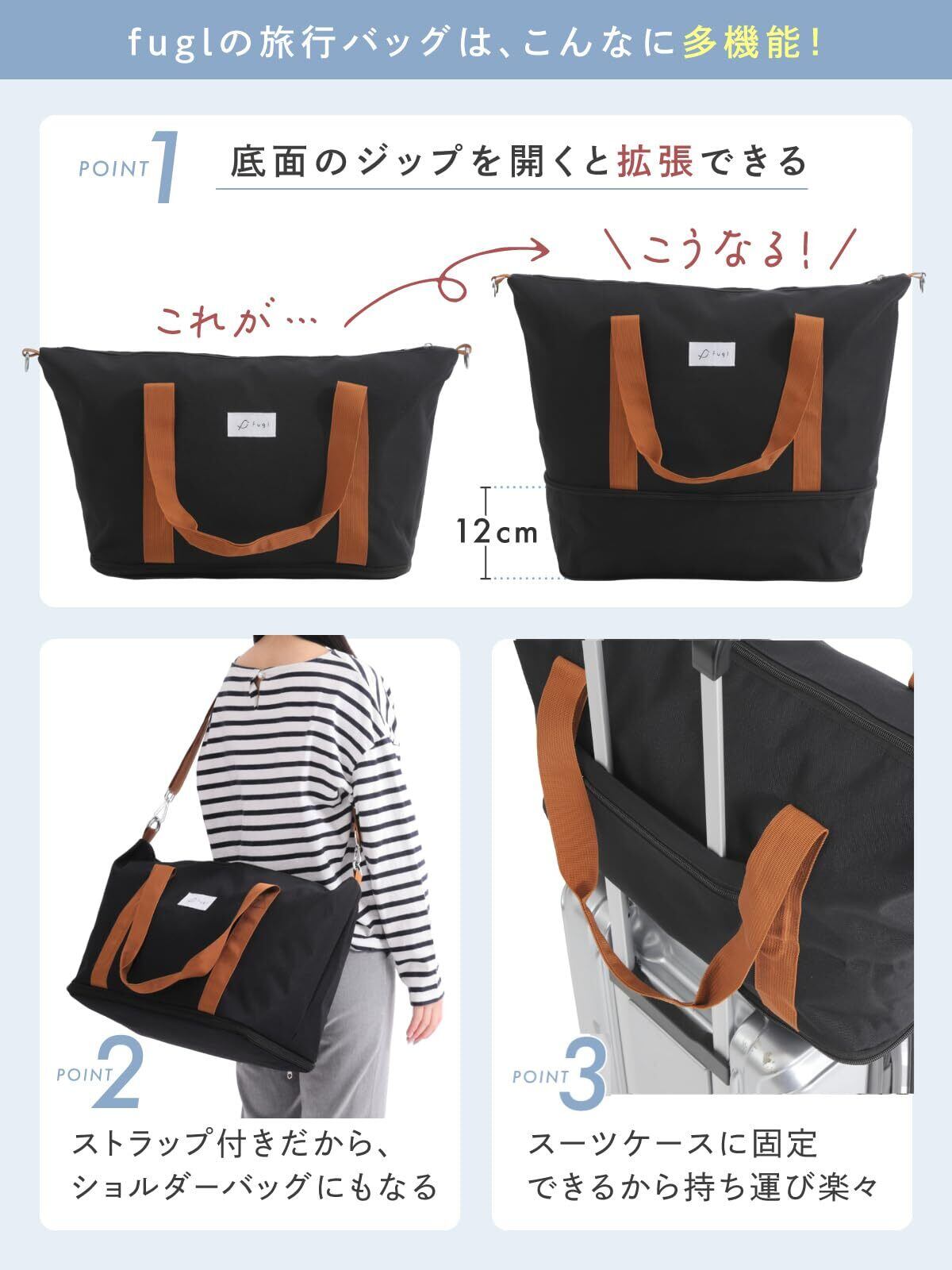 fuglの旅行バッグは、こんなに多機能!

POINT 1 底面のジップを開くと拡張できる

これが…

\こうなる!/

fugl

fugl

12cm

fugl

POINT 2
ストラップ付きだから、ショルダーバッグにもなる

POINT 3
スーツケースに固定できるから持ち運び楽々