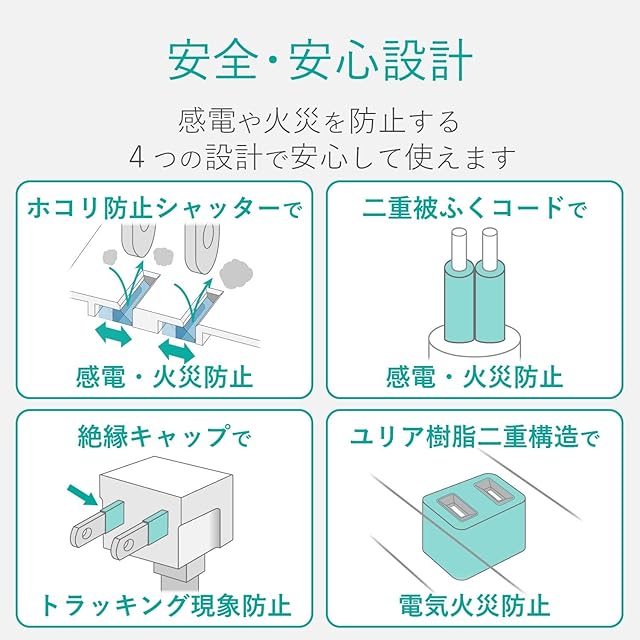 安全・安心設計

感電や火災を防止する
４つの設計で安心して使えます

ホコリ防止シャッターで

感電・火災防止

二重被ふくコードで

感電・火災防止

絶縁キャップで

トラッキング現象防止

ユリア樹脂二重構造で

電気火災防止