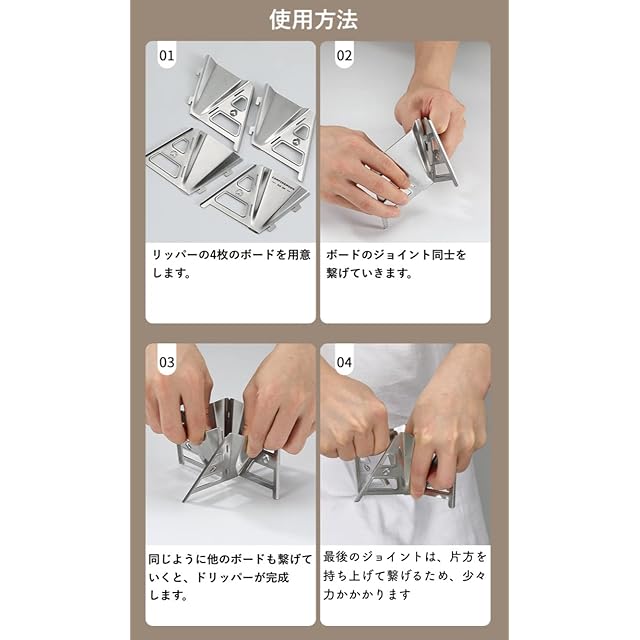 使用方法

01

リッパーの4枚のボードを用意します。

02

ボードのジョイント同士を繋げていきます。

03

同じように他のボードも繋げていくと、ドリッパーが完成します。

04

最後のジョイントは、片方を持ち上げて繋げるため、少々力かかかります