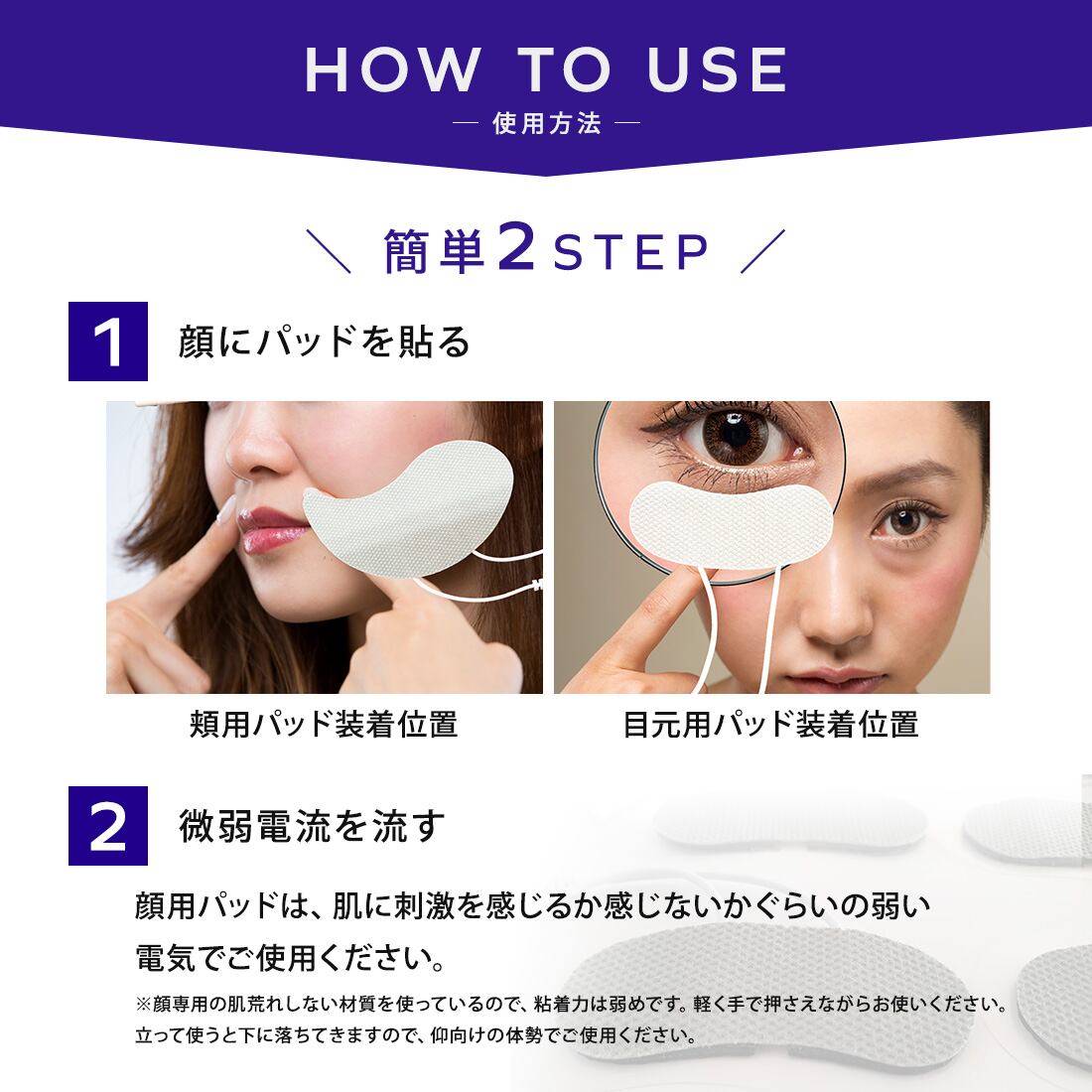 HOW TO USE
— 使用方法 —

＼ 簡単2STEP ／

1 顔にパッドを貼る

頬用パッド装着位置

目元用パッド装着位置

2 微弱電流を流す

顔用パッドは、肌に刺激を感じるか感じないかぐらいの弱い電気でご使用ください。

※顔専用の肌荒れしない材質を使っているので、粘着力は弱めです。軽く手で押さえながらお使いください。立って使うと下に落ちてきますので、仰向けの体勢でご使用ください。