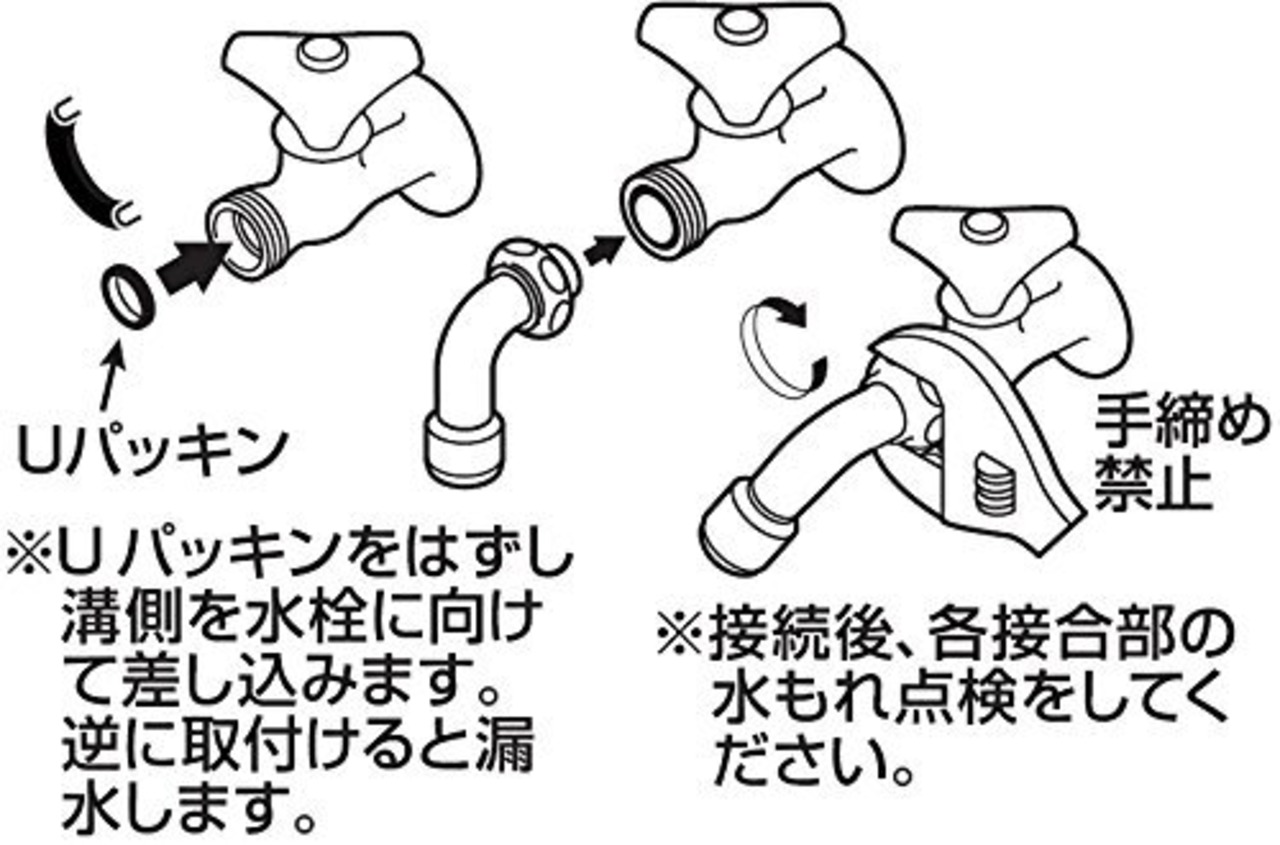 Uパッキン

※Uパッキンをはずし溝側を水栓に向けて差し込みます。逆に取付けると漏水します。

手締め禁止

※接続後、各接合部の水もれ点検をしてください。