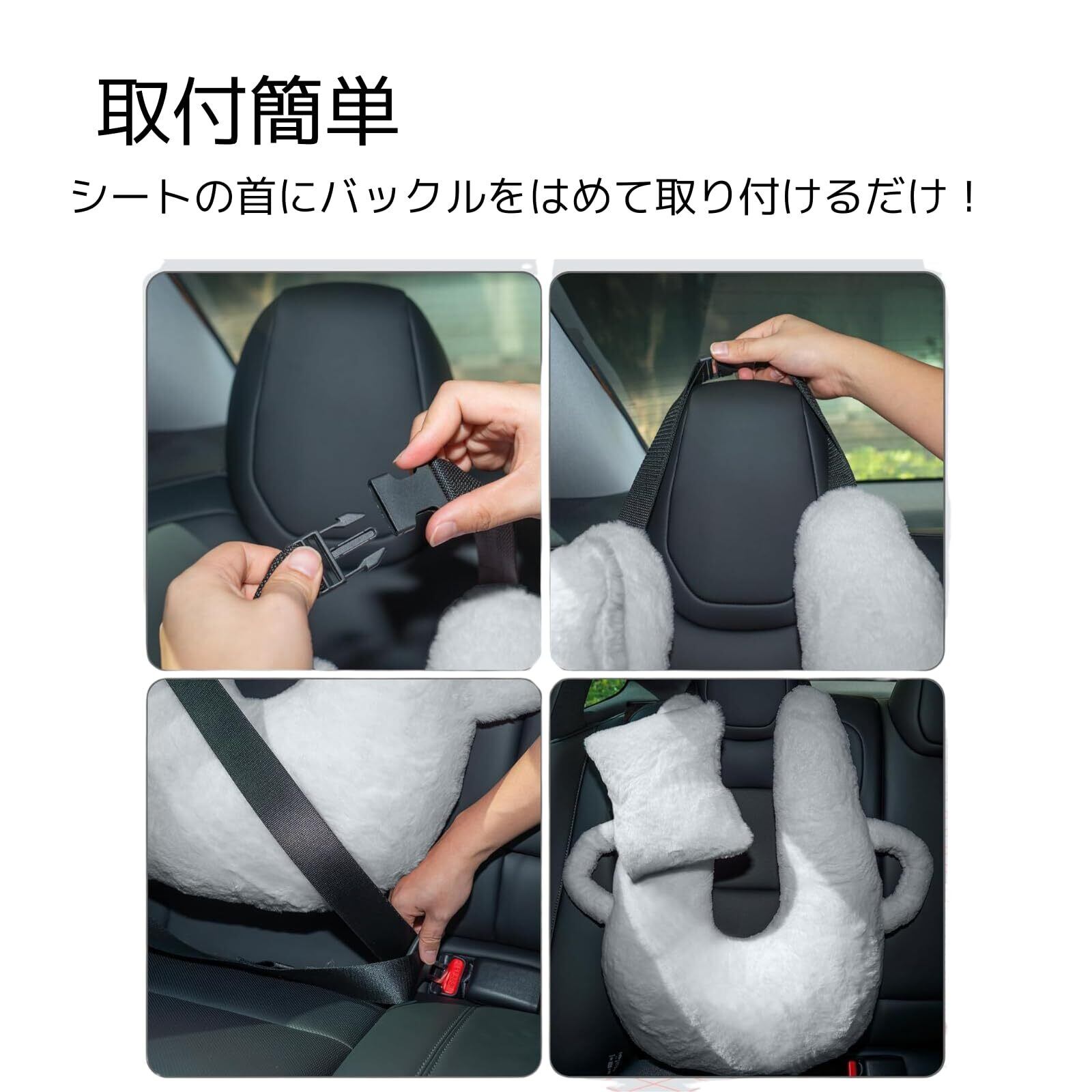 取付簡単

シートの首にバックルをはめて取り付けるだけ！