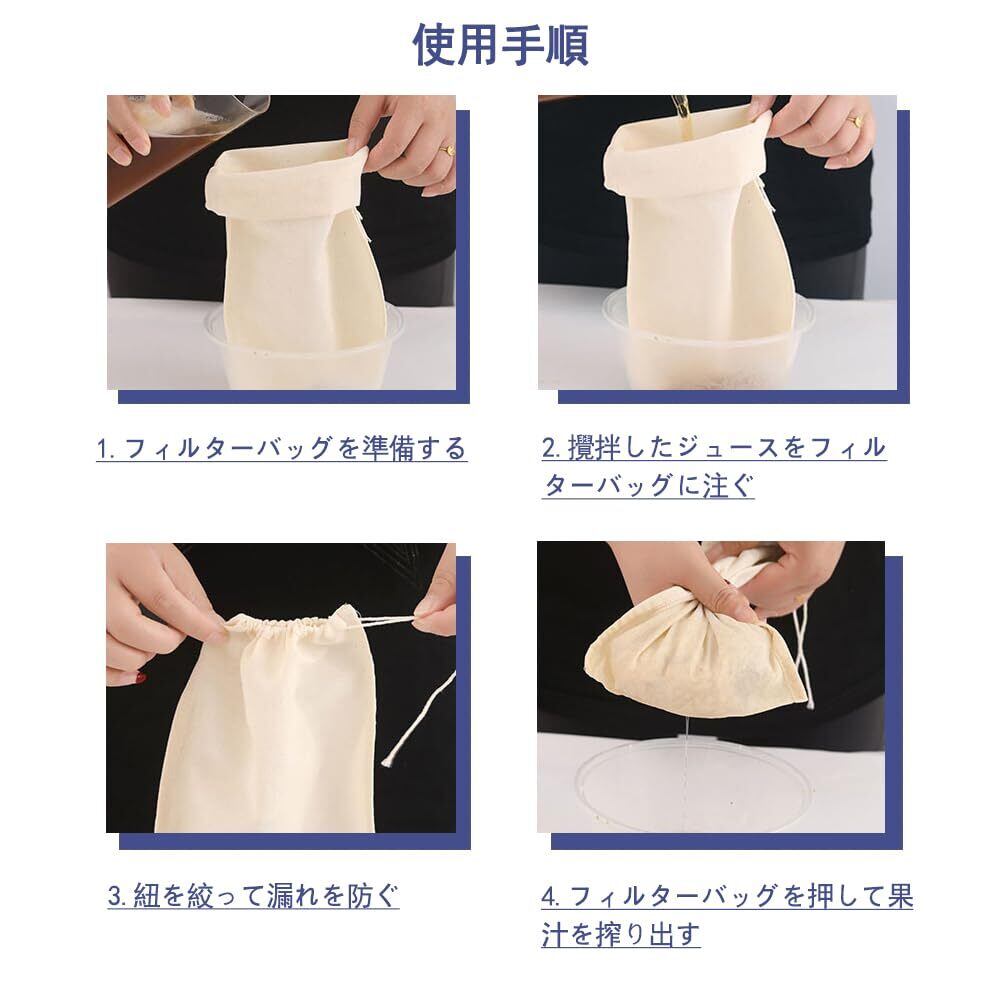 使用手順

1. フィルターバッグを準備する

2. 攪拌したジュースをフィルターバッグに注ぐ

3. 紐を絞って漏れを防ぐ

4. フィルターバッグを押して果汁を搾り出す