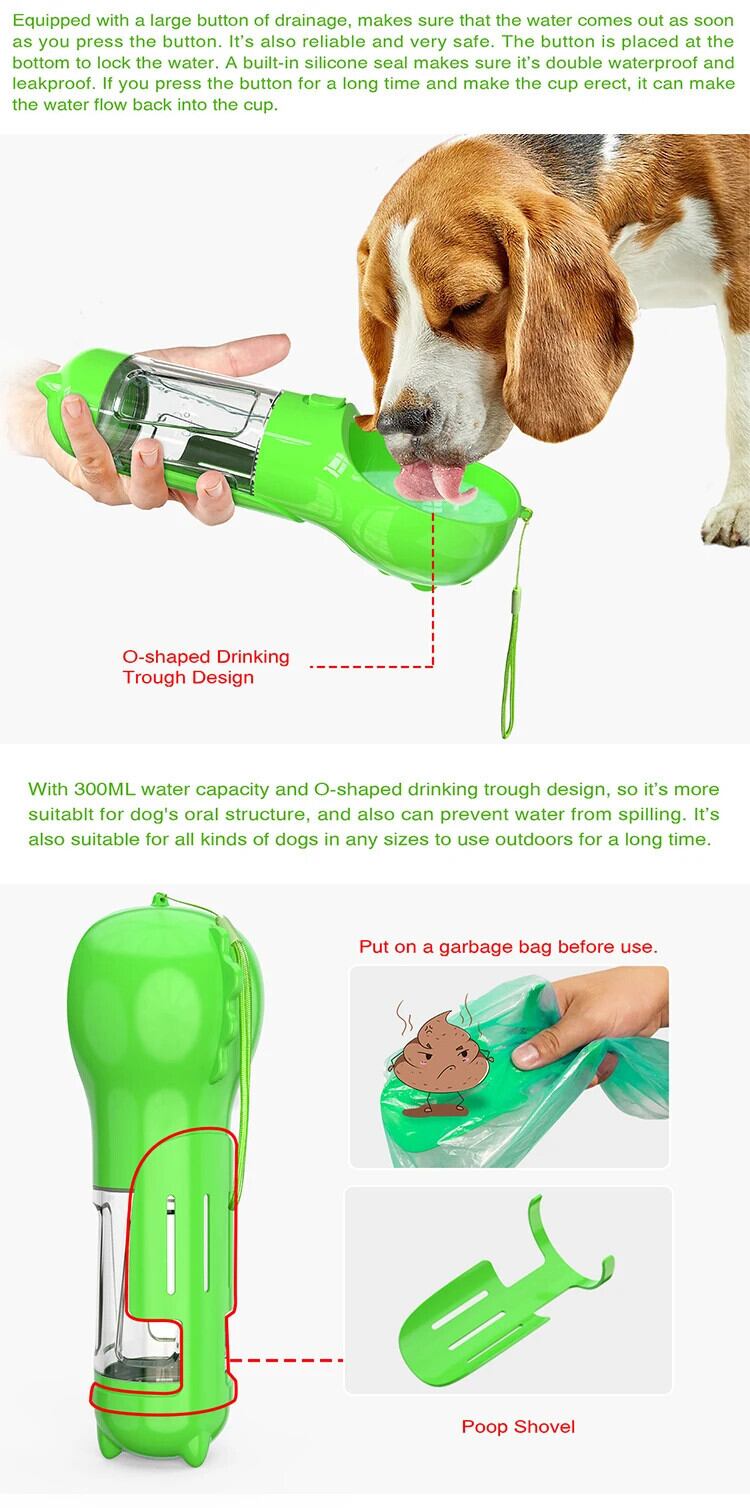 Equipped with a large button of drainage, makes sure that the water comes out as soon as you press the button. It's also reliable and very safe. The button is placed at the bottom to lock the water. A built-in silicone seal makes sure it's double waterproof and leakproof. If you press the button for a long time and make the cup erect, it can make the water flow back into the cup.

O-shaped Drinking Trough Design

With 300ML water capacity and O-shaped drinking trough design, so it's more suitablt for dog's oral structure, and also can prevent water from spilling. It's also suitable for all kinds of dogs in any sizes to use outdoors for a long time.

Put on a garbage bag before use.

Poop Shovel