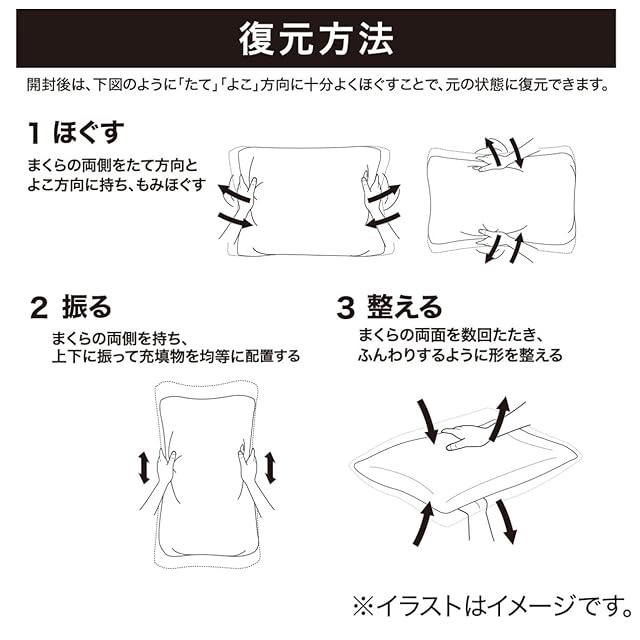 復元方法

開封後は、下図のように「たて」「よこ」方向に十分よくほぐすことで、元の状態に復元できます。

1 ほぐす

まくらの両側をたて方向とよこ方向に持ち、もみほぐす

2 振る

まくらの両側を持ち、上下に振って充填物を均等に配置する

3 整える

まくらの両面を数回たたき、ふんわりするように形を整える

※イラストはイメージです。