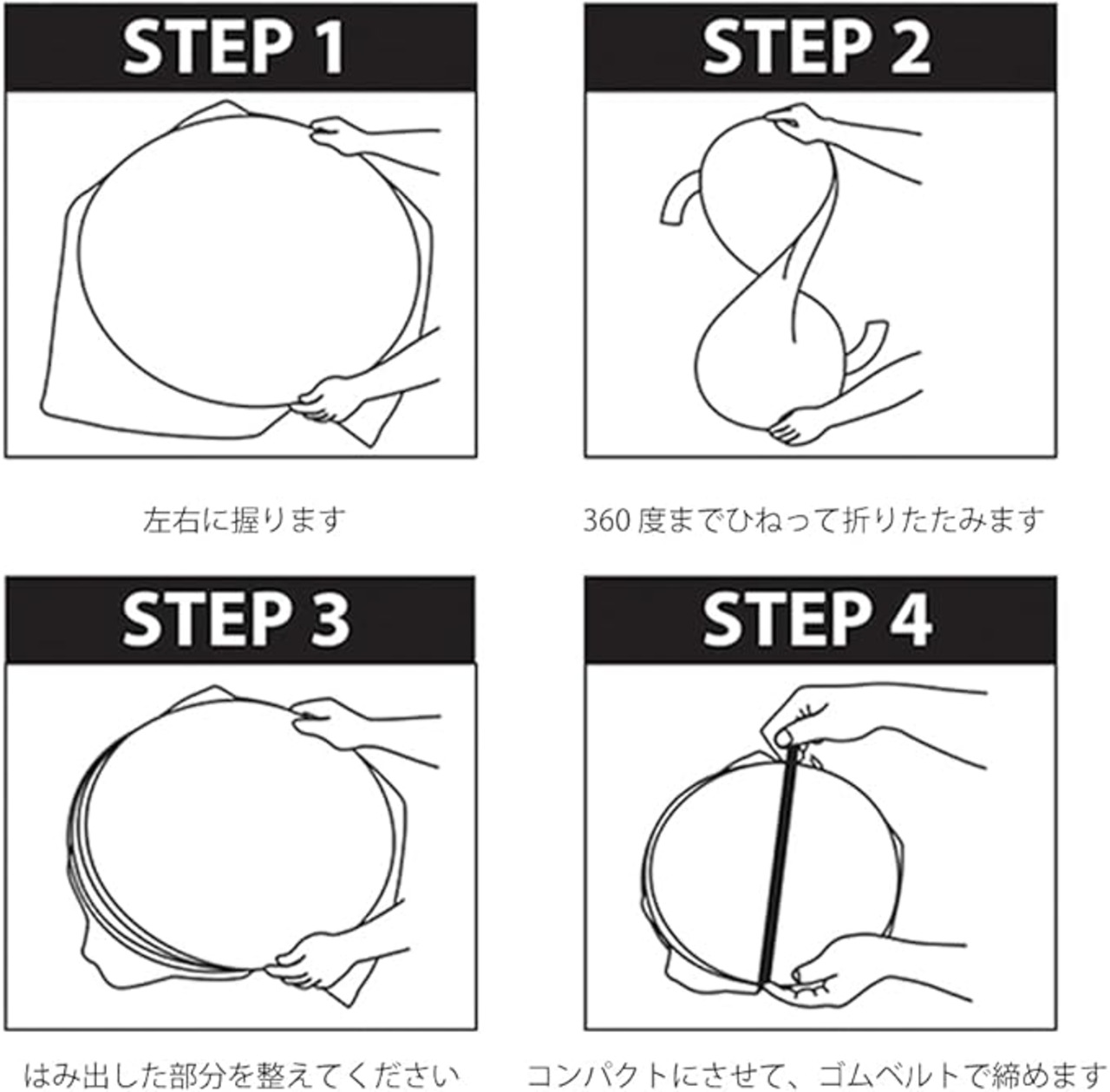 STEP 1

左右に握ります

STEP 2

360 度までひねって折りたたみます

STEP 3

はみ出した部分を整えてください

STEP 4

コンパクトにさせて、ゴムベルトで締めます