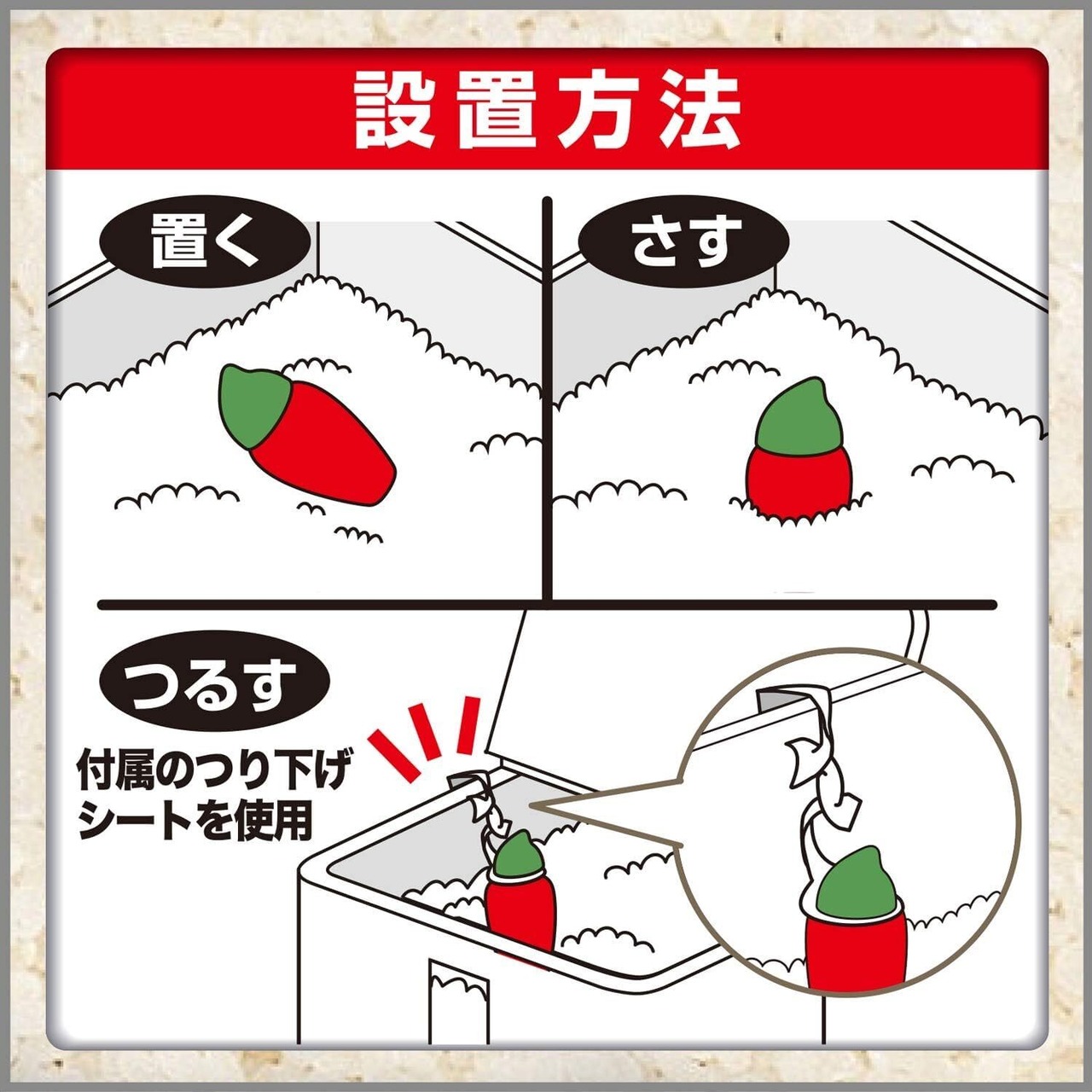 設置方法

置く

さす

つるす

付属のつり下げシートを使用