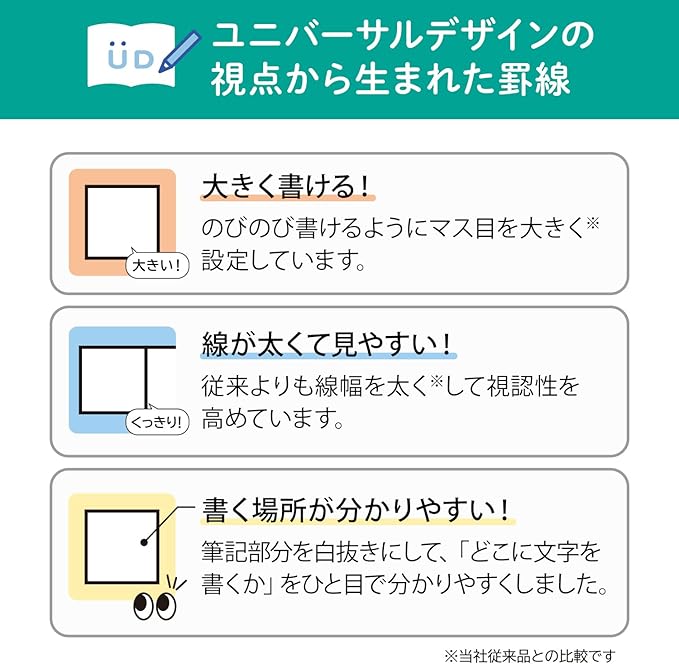 UD

ユニバーサルデザインの視点から生まれた罫線

大きい!

大きく書ける!

のびのび書けるようにマス目を大きく※設定しています。

くっきり!

線が太くて見やすい!

従来よりも線幅を太く※して視認性を高めています。

書く場所が分かりやすい!

筆記部分を白抜きにして、「どこに文字を書くか」をひと目で分かりやすくしました。

※当社従来品との比較です