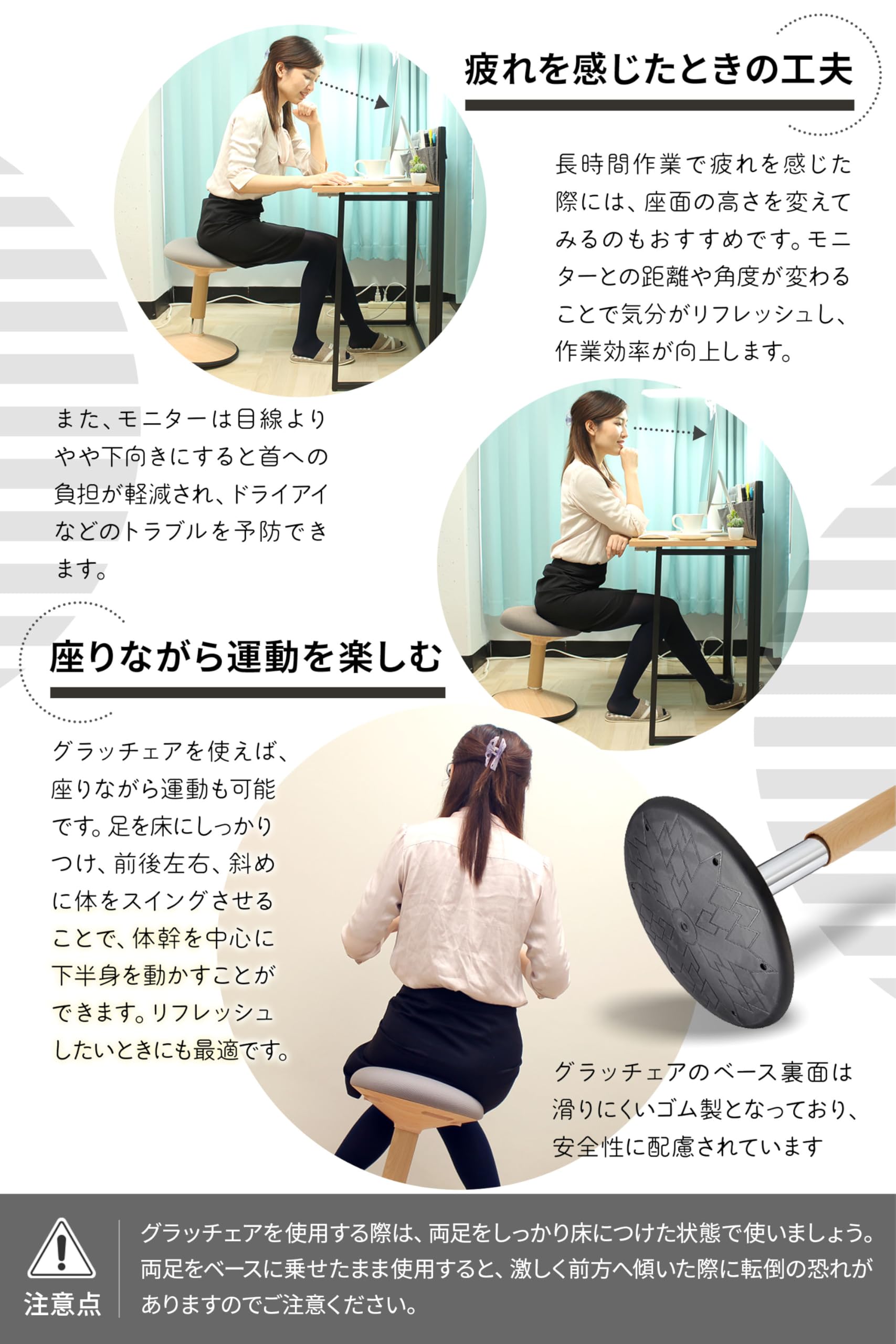 疲れを感じたときの工夫

長時間作業で疲れを感じた際には、座面の高さを変えてみるのもおすすめです。モニターとの距離や角度が変わることで気分がリフレッシュし、作業効率が向上します。

また、モニターは目線よりやや下向きにすると首への負担が軽減され、ドライアイなどのトラブルを予防できます。

座りながら運動を楽しむ

グラッチェアを使えば、座りながら運動も可能です。足を床にしっかりつけ、前後左右、斜めに体をスイングさせることで、体幹を中心に下半身を動かすことができます。リフレッシュしたいときにも最適です。

グラッチェアのベース裏面は滑りにくいゴム製となっており、安全性に配慮されています

注意点

グラッチェアを使用する際は、両足をしっかり床につけた状態で使いましょう。両足をベースに乗せたまま使用すると、激しく前方へ傾いた際に転倒の恐れがありますのでご注意ください。