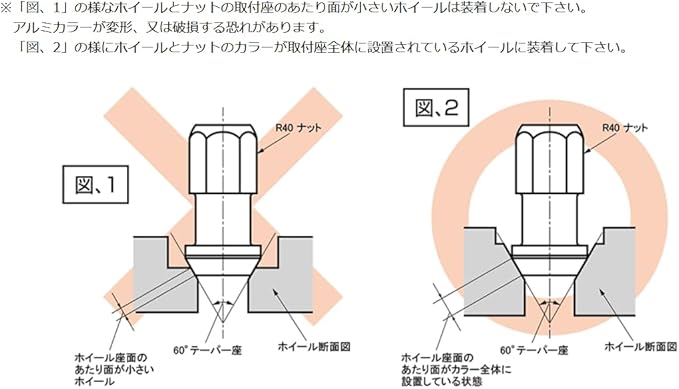 ※「図、1」の様なホイールとナットの取付座のあたり面が小さいホイールは装着しないで下さい。
アルミカラーが変形、又は破損する恐れがあります。
「図、2」の様にホイールとナットのカラーが取付座全体に設置されているホイールに装着して下さい。

図、1

R40 ナット

ホイール座面のあたり面が小さいホイール

60°テーパー座

ホイール断面図

図、2

R40 ナット

ホイール座面のあたり面がカラー全体に設置している状態

60°テーパー座

ホイール断面図