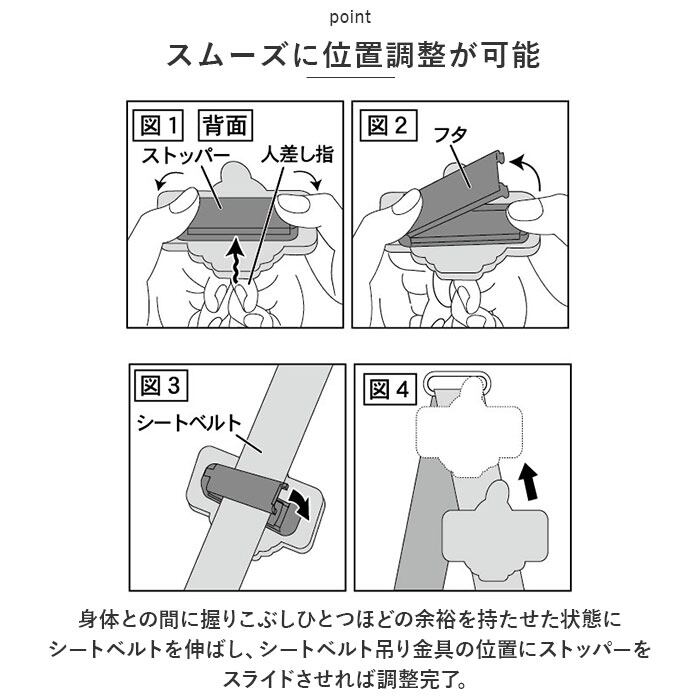 point

スムーズに位置調整が可能

図1 背面

ストッパー

人差し指

図2

フタ

図3

シートベルト

図4

身体との間に握りこぶしひとつほどの余裕を持たせた状態にシートベルトを伸ばし、シートベルト吊り金具の位置にストッパーをスライドさせれば調整完了。