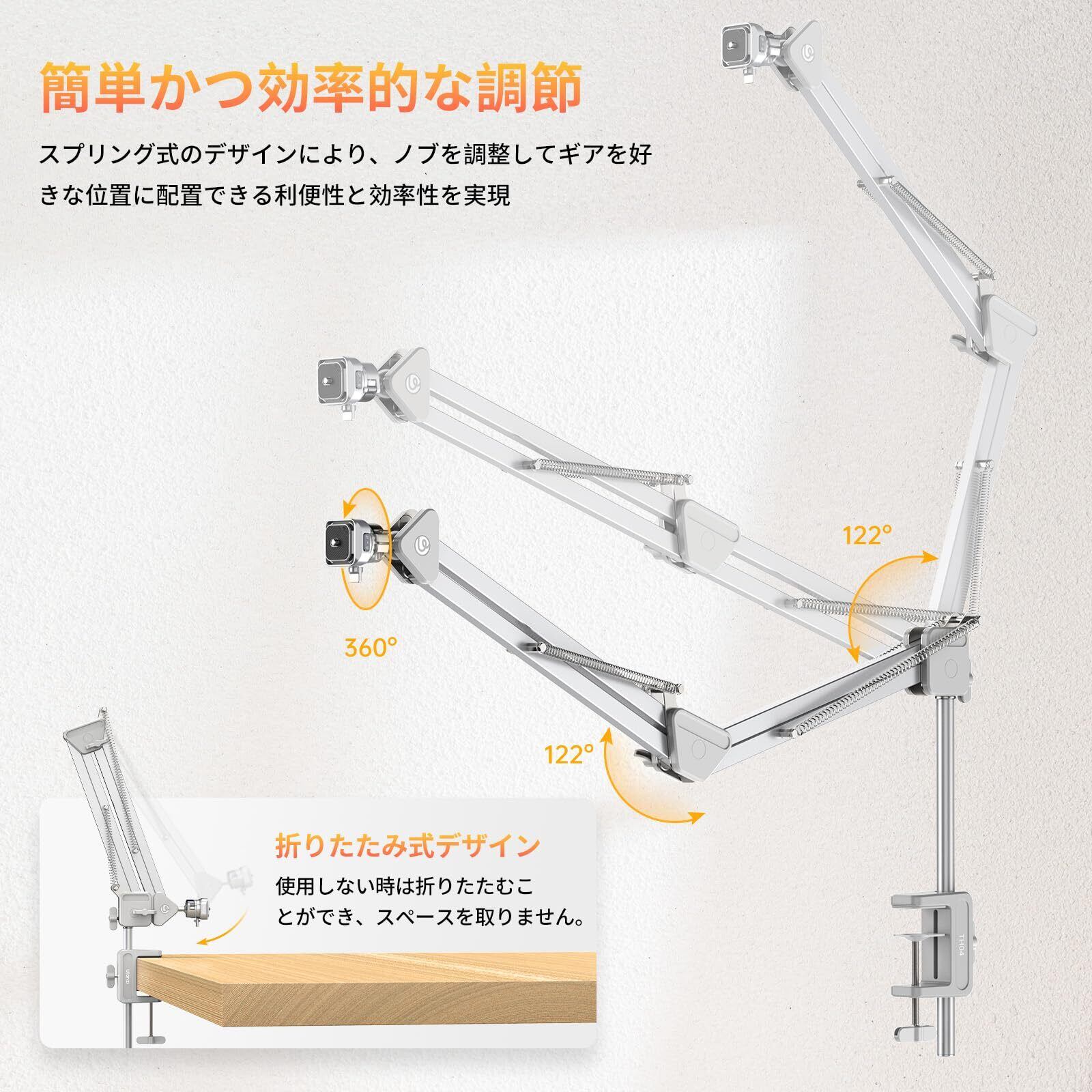 簡単かつ効率的な調節

スプリング式のデザインにより、ノブを調整してギアを好きな位置に配置できる利便性と効率性を実現

122°

360°

122°

折りたたみ式デザイン

使用しない時は折りたたむことができ、スペースを取りません。

Ulanzi

TH04