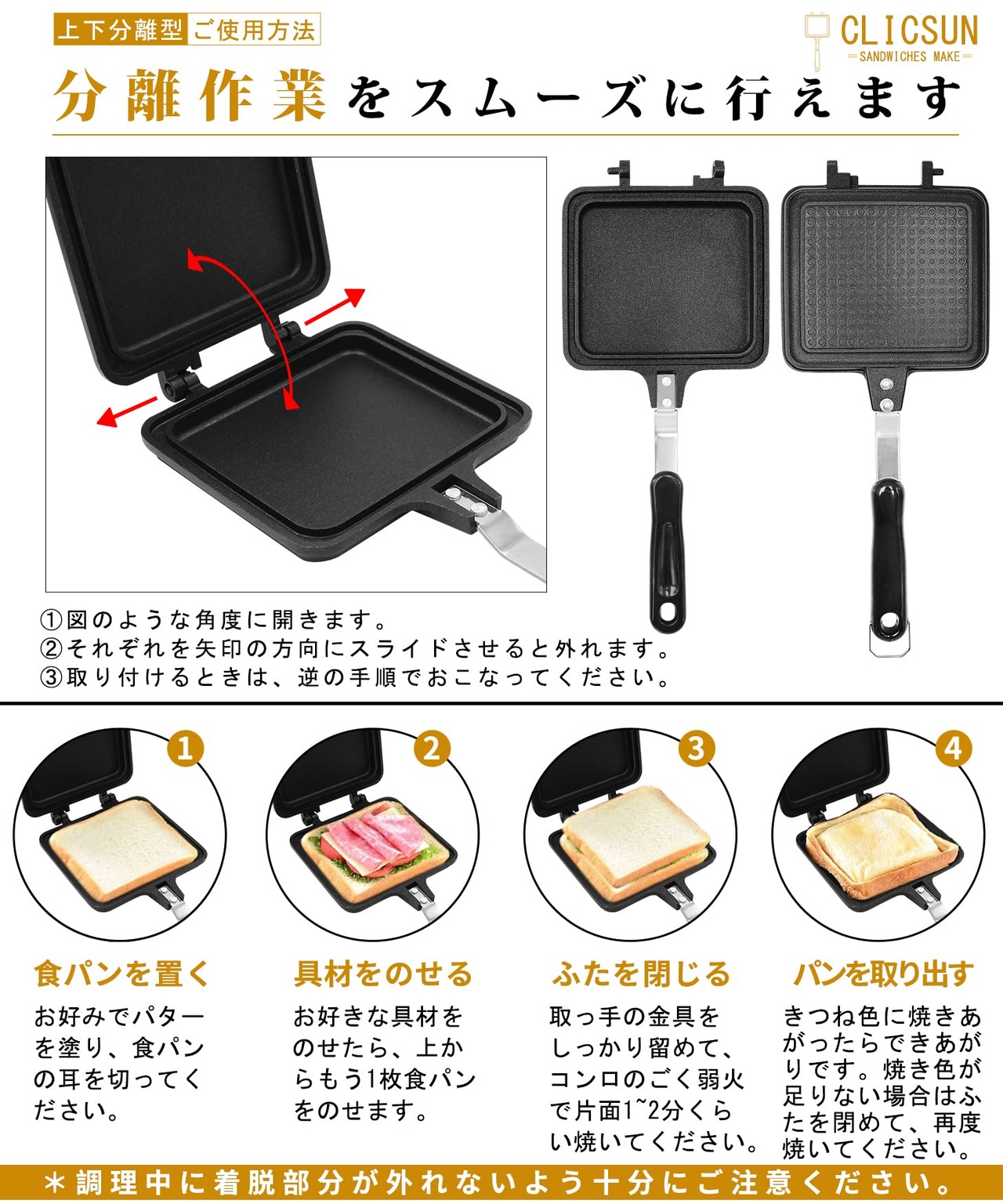 上下分離型 ご使用方法

CLICSUN
SANDWICHES MAKE

分離作業をスムーズに行えます

①図のような角度に開きます。
②それぞれを矢印の方向にスライドさせると外れます。
③取り付けるときは、逆の手順でおこなってください。

1
食パンを置く
お好みでバターを塗り、食パンの耳を切ってください。

2
具材をのせる
お好きな具材をのせたら、上からもう1枚食パンをのせます。

3
ふたを閉じる
取っ手の金具をしっかり留めて、コンロのごく弱火で片面1~2分くらい焼いてください。

4
パンを取り出す
きつね色に焼きあがったらできあがりです。焼き色が足りない場合はふたを閉めて、再度焼いてください。

＊調理中に着脱部分が外れないよう十分にご注意ください。