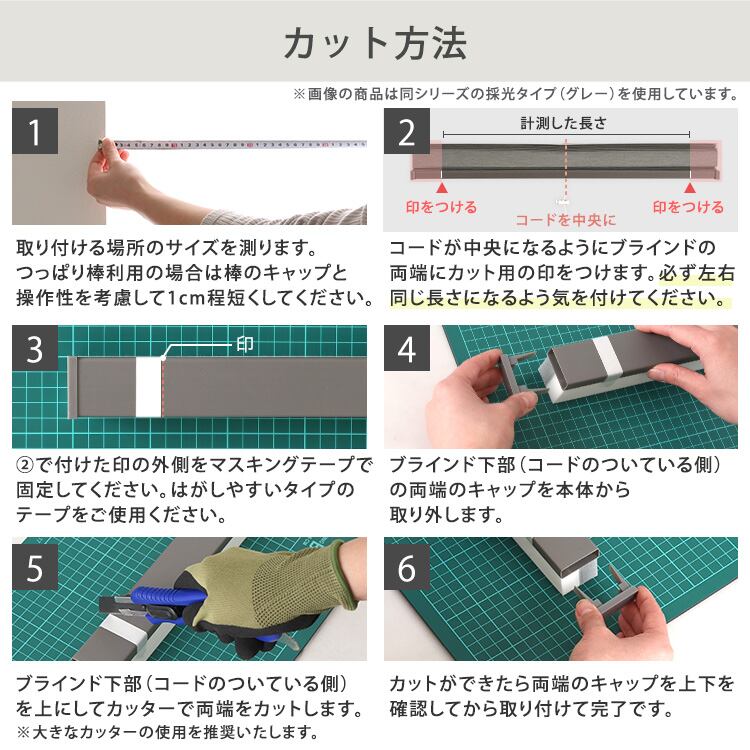 カット方法

※画像の商品は同シリーズの採光タイプ（グレー）を使用しています。

1

取り付ける場所のサイズを測ります。つっぱり棒利用の場合は棒のキャップと操作性を考慮して1cm程短くしてください。

2

計測した長さ

印をつける

コードを中央に

印をつける

コードが中央になるようにブラインドの両端にカット用の印をつけます。必ず左右同じ長さになるよう気を付けてください。

3

印

②で付けた印の外側をマスキングテープで固定してください。はがしやすいタイプのテープをご使用ください。

4

ブラインド下部（コードのついている側）の両端のキャップを本体から取り外します。

5

ブラインド下部（コードのついている側）を上にしてカッターで両端をカットします。
※大きなカッターの使用を推奨いたします。

6

カットができたら両端のキャップを上下を確認してから取り付けて完了です。