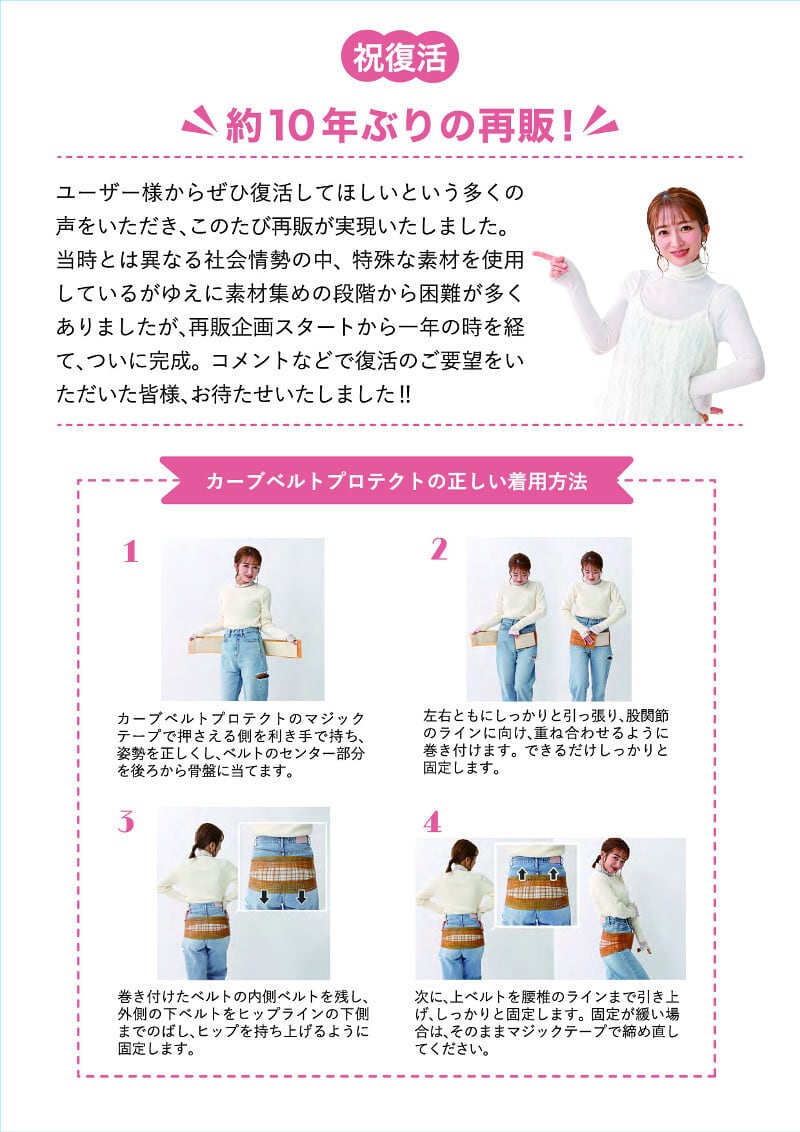 祝復活

約10年ぶりの再販！

ユーザー様からぜひ復活してほしいという多くの声をいただき、このたび再販が実現いたしました。当時とは異なる社会情勢の中、特殊な素材を使用しているがゆえに素材集めの段階から困難が多くありましたが、再販企画スタートから一年の時を経て、ついに完成。コメントなどで復活のご要望をいただいた皆様、お待たせいたしました!!

カーブベルトプロテクトの正しい着用方法

1

カーブベルトプロテクトのマジックテープで押さえる側を利き手で持ち、姿勢を正しくし、ベルトのセンター部分を後ろから骨盤に当てます。

2

左右ともにしっかりと引っ張り、股関節のラインに向け、重ね合わせるように巻き付けます。できるだけしっかりと固定します。

3

巻き付けたベルトの内側ベルトを残し、外側の下ベルトをヒップラインの下側までのばし、ヒップを持ち上げるように固定します。

4

次に、上ベルトを腰椎のラインまで引き上げ、しっかりと固定します。固定が緩い場合は、そのままマジックテープで締め直してください。