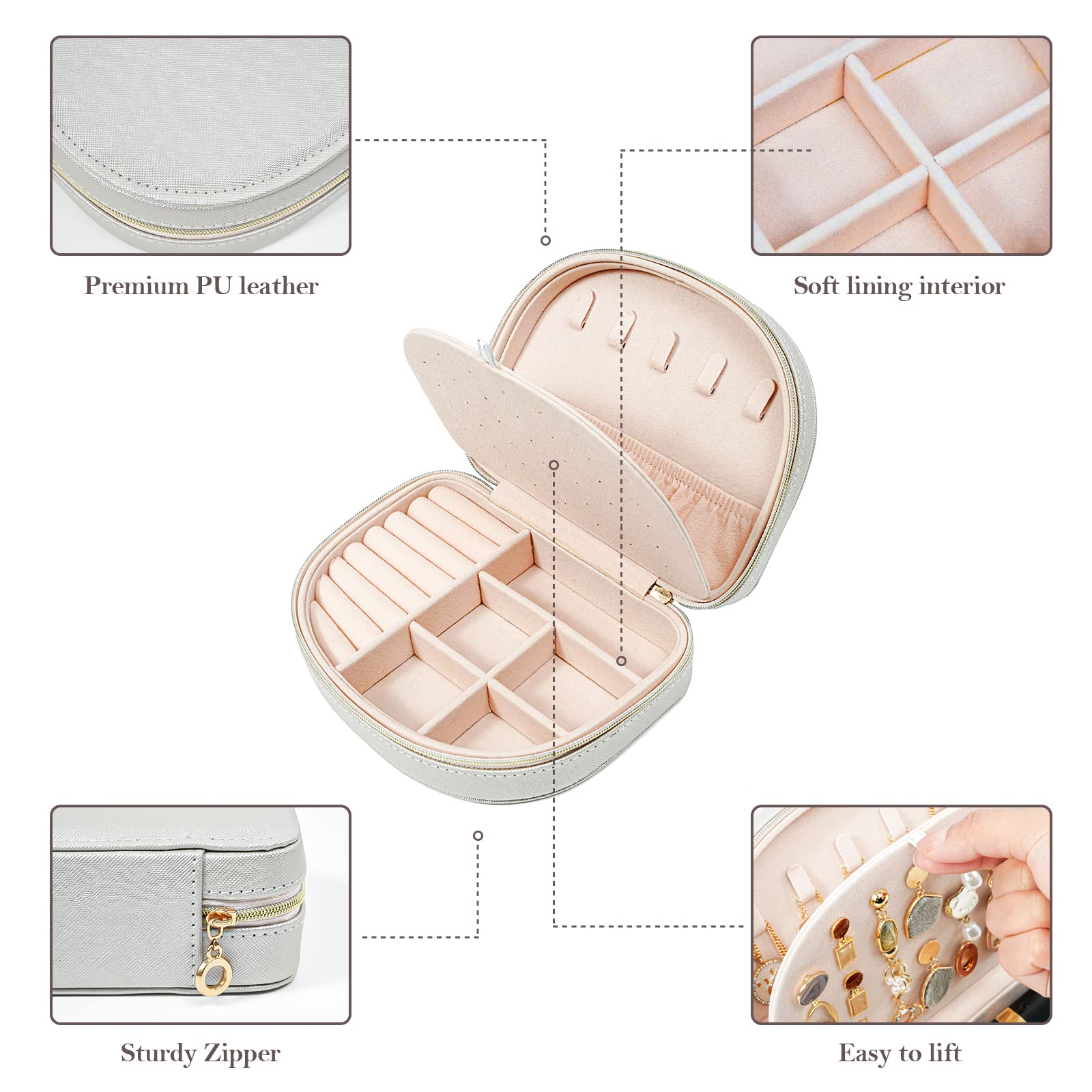 Premium PU leather

Soft lining interior

Sturdy Zipper

Easy to lift