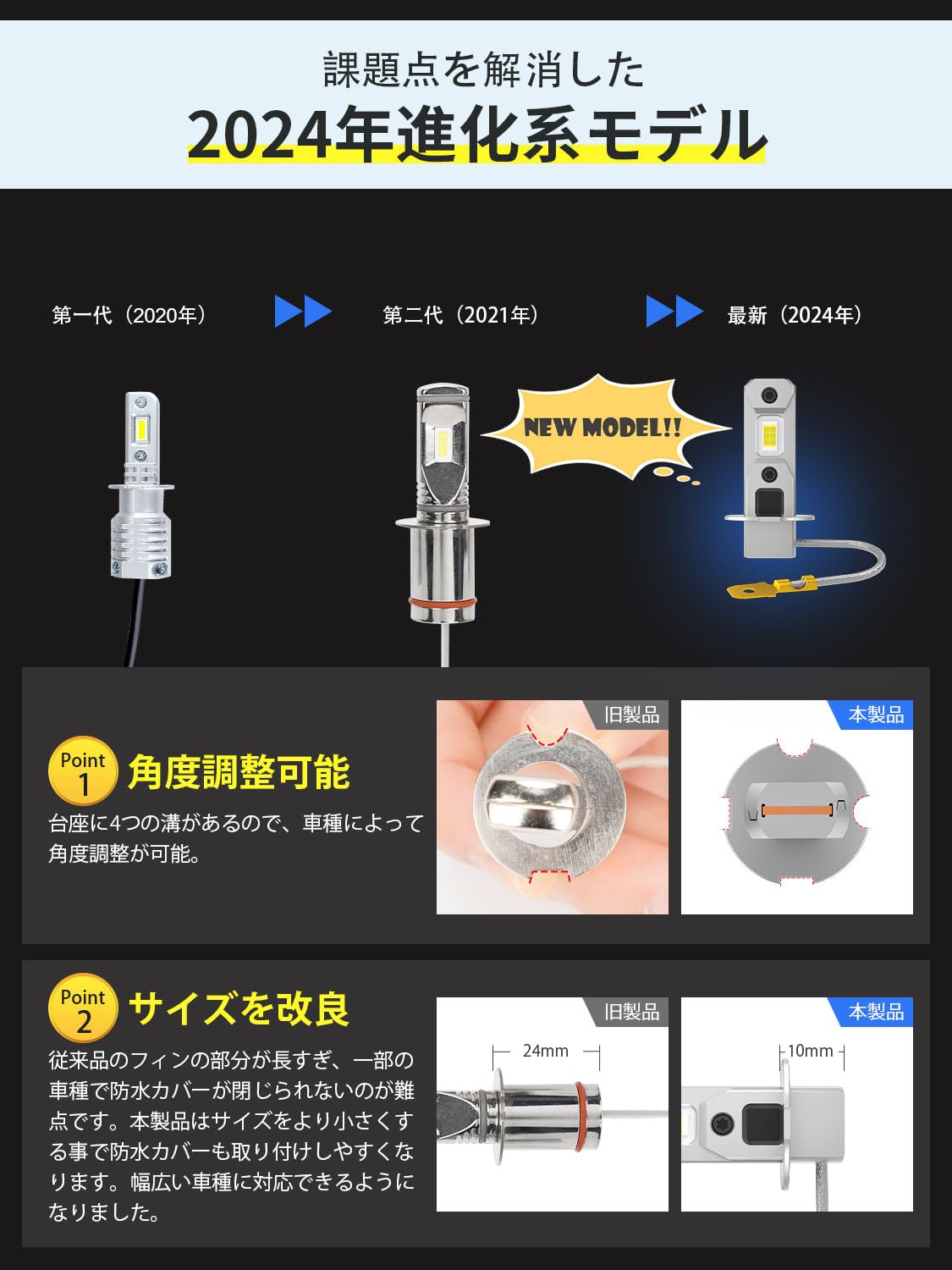 課題点を解消した
2024年進化系モデル

第一代（2020年）

第二代（2021年）

最新（2024年）

NEW MODEL!!

Point 1 角度調整可能

台座に4つの溝があるので、車種によって角度調整が可能。

旧製品

本製品

Point 2 サイズを改良

従来品のフィンの部分が長すぎ、一部の車種で防水カバーが閉じられないのが難点です。本製品はサイズをより小さくする事で防水カバーも取り付けしやすくなります。幅広い車種に対応できるようになりました。

旧製品

24mm

本製品

10mm