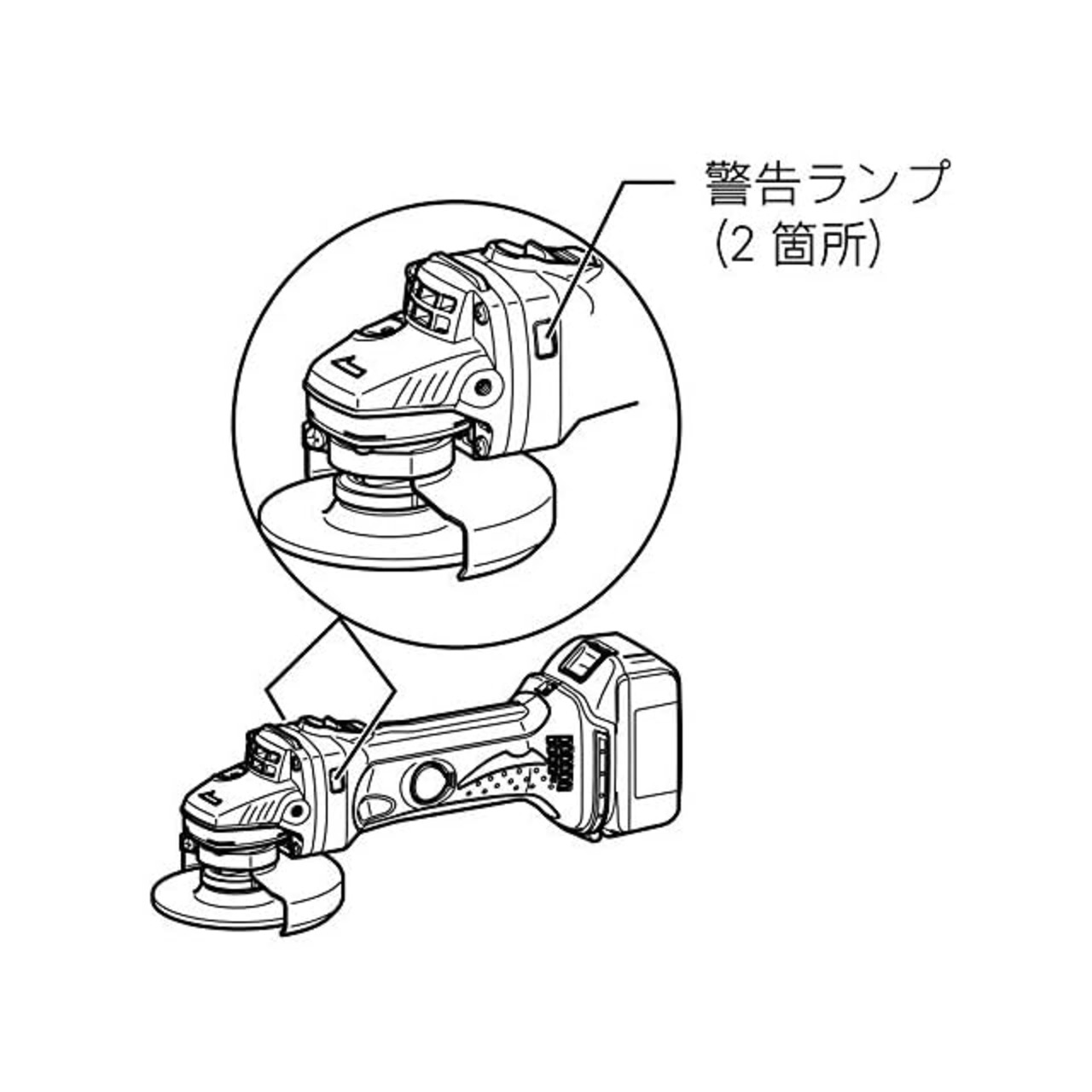 警告ランプ
(2 箇所)