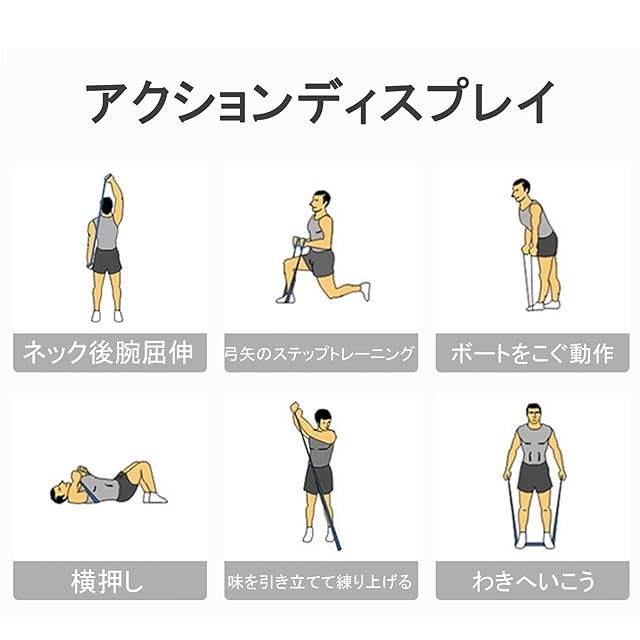 アクションディスプレイ

ネック後腕屈伸

弓矢のステップトレーニング

ボートをこぐ動作

横押し

味を引き立てて練り上げる

わきへいこう