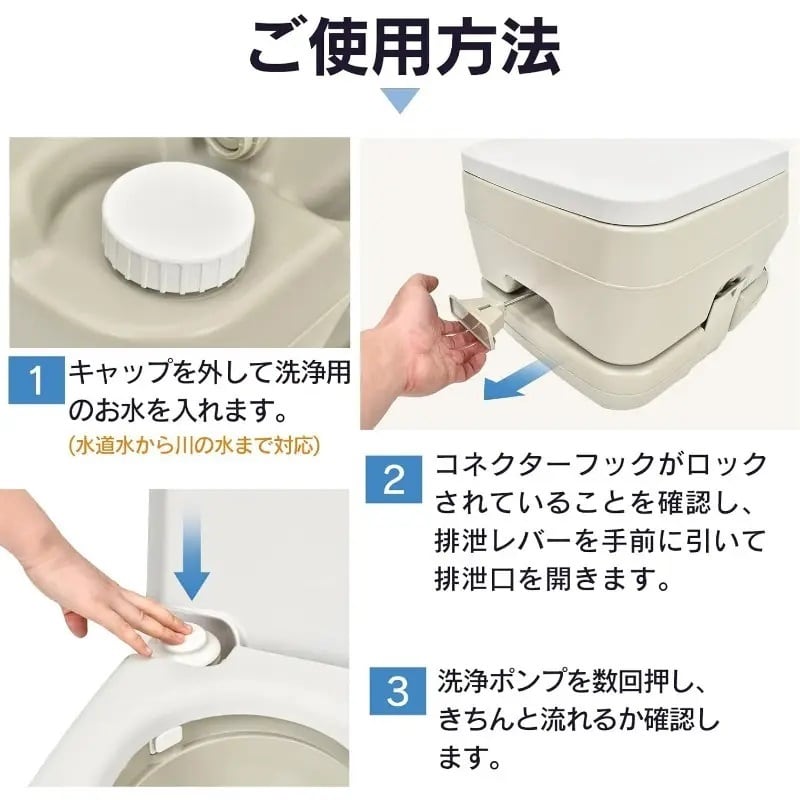 ご使用方法

1 キャップを外して洗浄用のお水を入れます。
(水道水から川の水まで対応)

2 コネクターフックがロックされていることを確認し、排泄レバーを手前に引いて排泄口を開きます。

3 洗浄ポンプを数回押し、きちんと流れるか確認します。