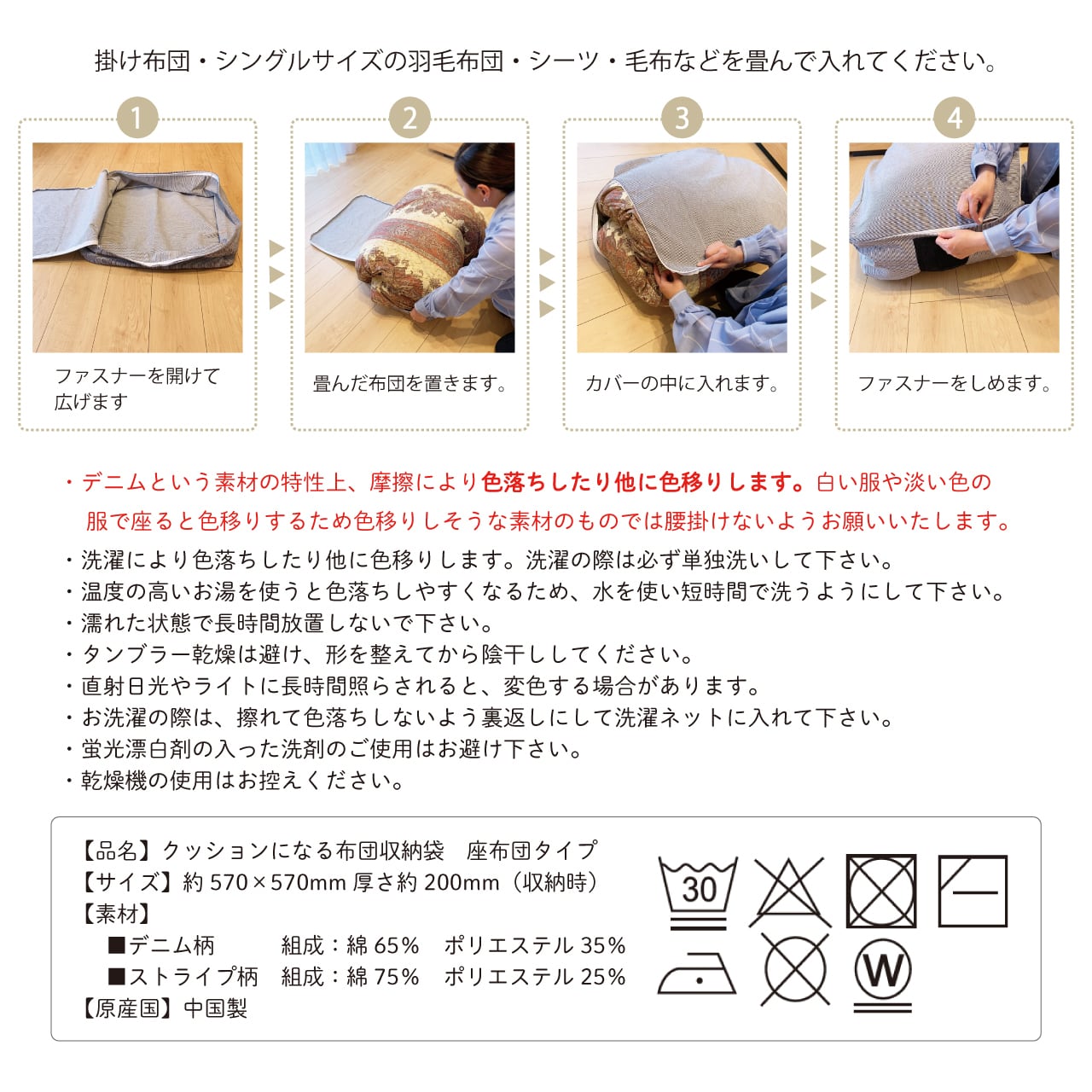 掛け布団・シングルサイズの羽毛布団・シーツ・毛布などを畳んで入れてください。

1
ファスナーを開けて広げます

2
畳んだ布団を置きます。

3
カバーの中に入れます。

4
ファスナーをしめます。

・デニムという素材の特性上、摩擦により色落ちしたり他に色移りします。白い服や淡い色の服で座ると色移りするため色移りしそうな素材のものでは腰掛けないようお願いいたします。
・洗濯により色落ちしたり他に色移りします。洗濯の際は必ず単独洗いして下さい。
・温度の高いお湯を使うと色落ちしやすくなるため、水を使い短時間で洗うようにして下さい。
・濡れた状態で長時間放置しないで下さい。
・タンブラー乾燥は避け、形を整えてから陰干ししてください。
・直射日光やライトに長時間照らされると、変色する場合があります。
・お洗濯の際は、擦れて色落ちしないよう裏返しにして洗濯ネットに入れて下さい。
・蛍光漂白剤の入った洗剤のご使用はお避け下さい。
・乾燥機の使用はお控えください。

【品名】クッションになる布団収納袋　座布団タイプ
【サイズ】約 570×570mm 厚さ約 200mm（収納時）
【素材】
■デニム柄　組成：綿 65%　ポリエステル 35%
■ストライプ柄　組成：綿 75%　ポリエステル 25%
【原産国】中国製

30
W