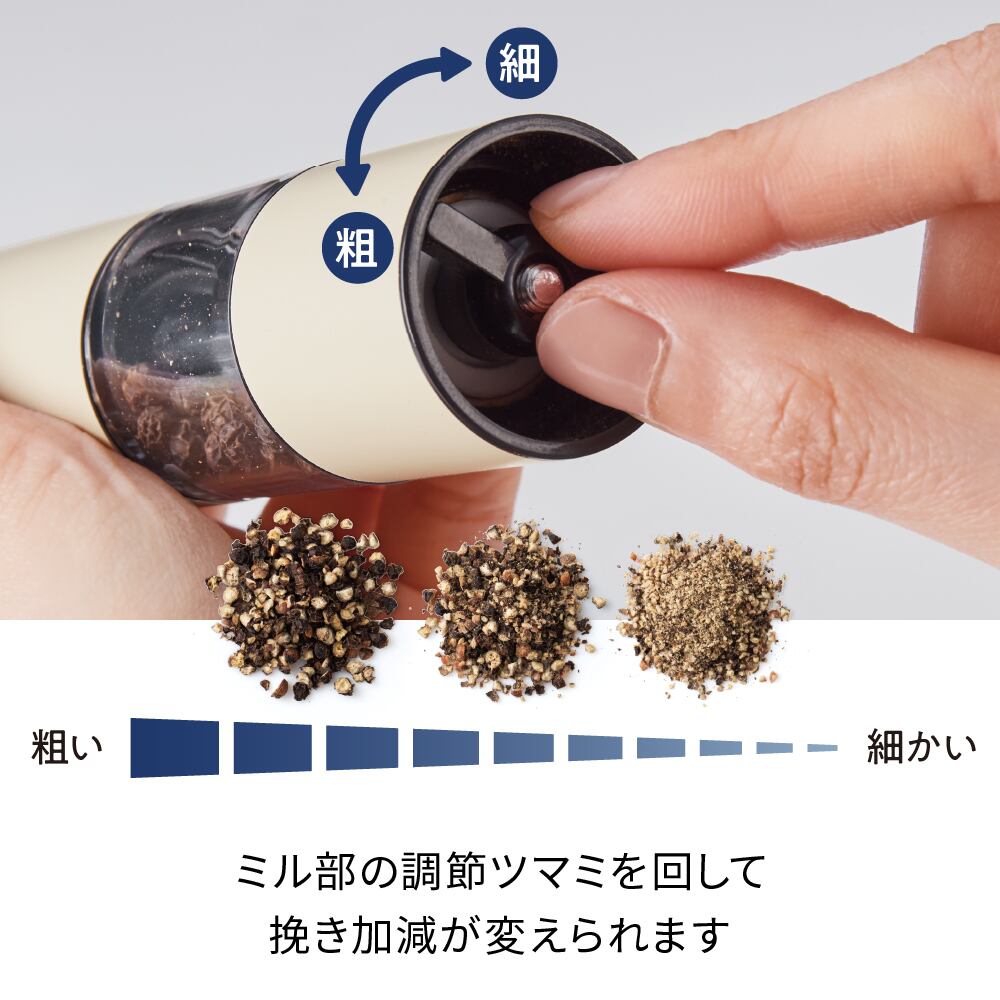 細

粗

粗い

細かい

ミル部の調節ツマミを回して
挽き加減が変えられます