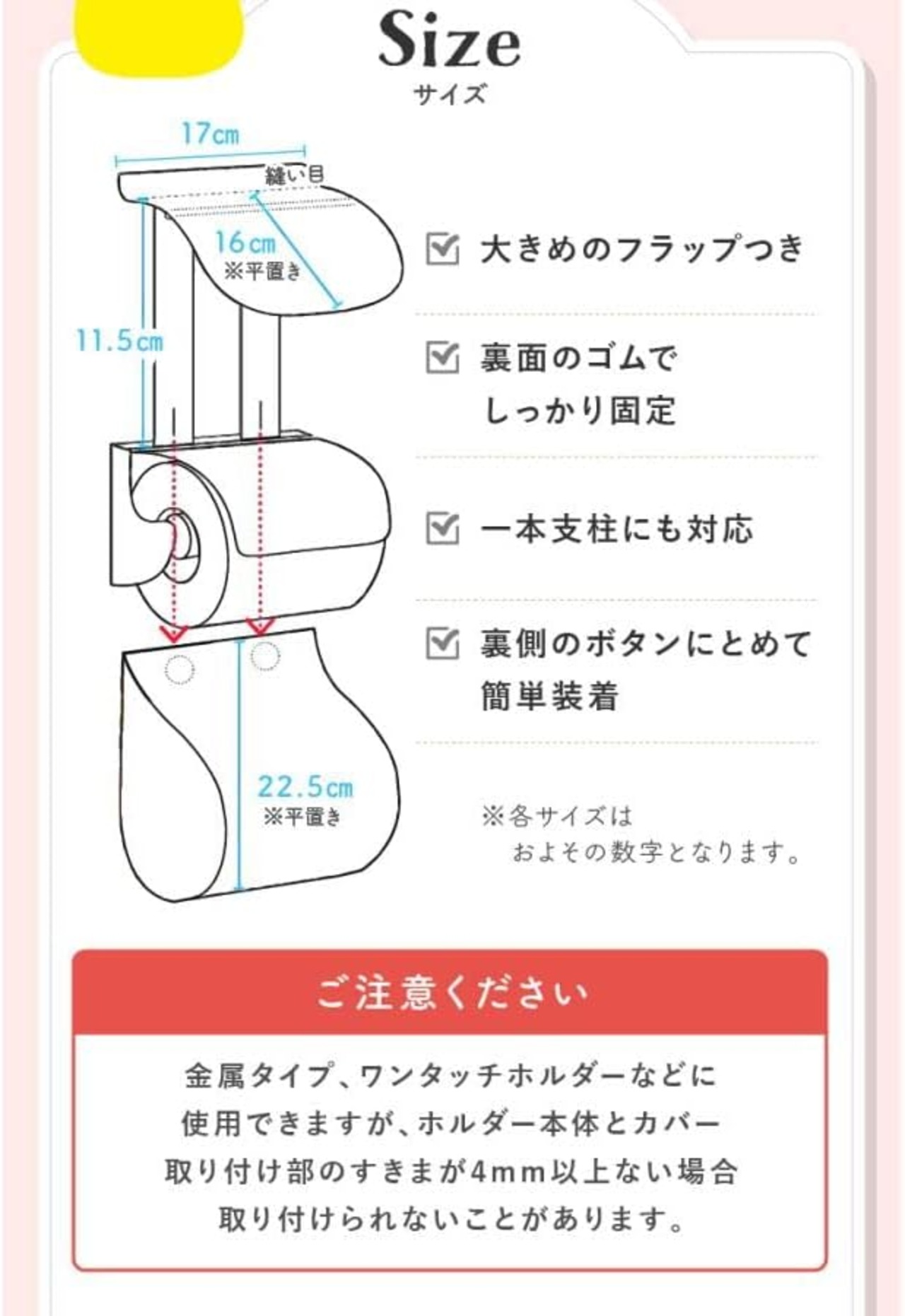 Size
サイズ

17cm
縫い目
16cm
※平置き
11.5cm
22.5cm
※平置き

大きめのフラップつき

裏面のゴムで
しっかり固定

一本支柱にも対応

裏側のボタンにとめて
簡単装着

※各サイズは
およその数字となります。

ご注意ください

金属タイプ、ワンタッチホルダーなどに
使用できますが、ホルダー本体とカバー
取り付け部のすきまが4mm以上ない場合
取り付けられないことがあります。