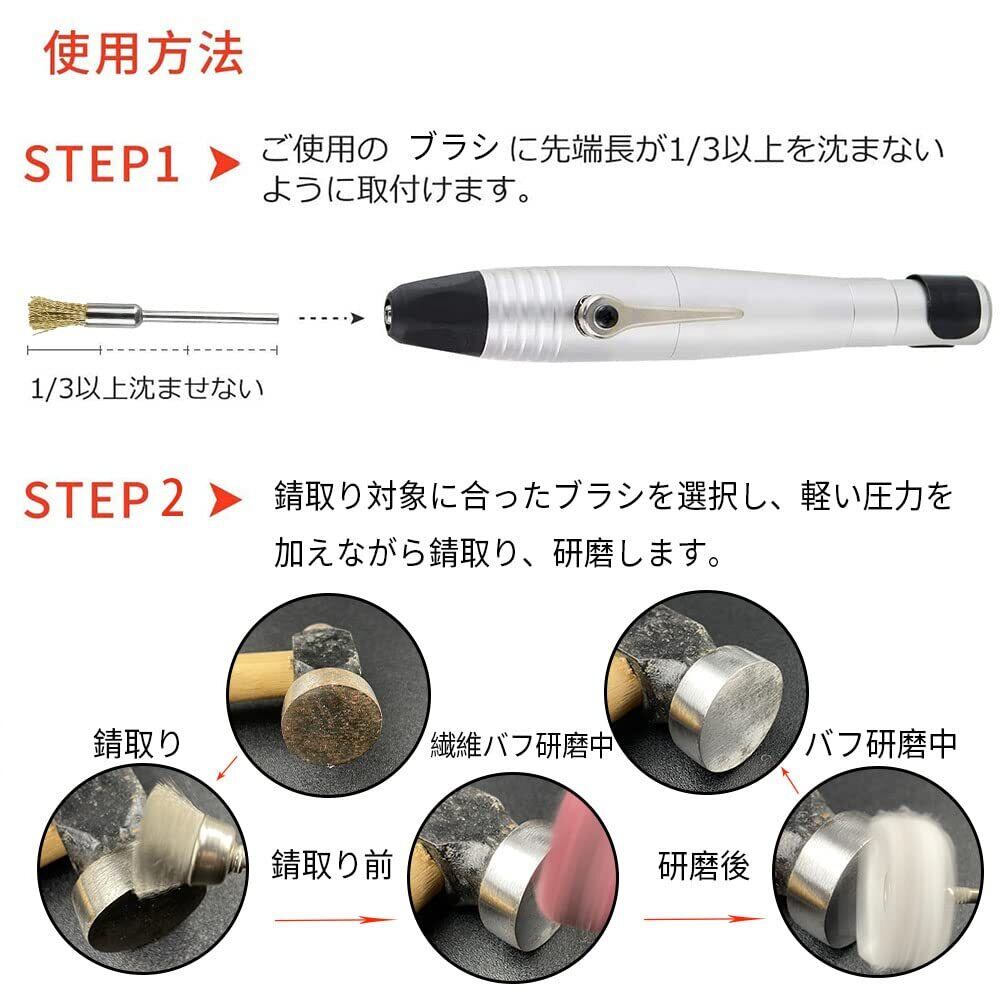 使用方法

STEP1 ご使用の ブラシ に先端長が1/3以上を沈まないように取付けます。

1/3以上沈ませない

STEP2 錆取り対象に合ったブラシを選択し、軽い圧力を加えながら錆取り、研磨します。

錆取り

繊維バフ研磨中

バフ研磨中

錆取り前

研磨後