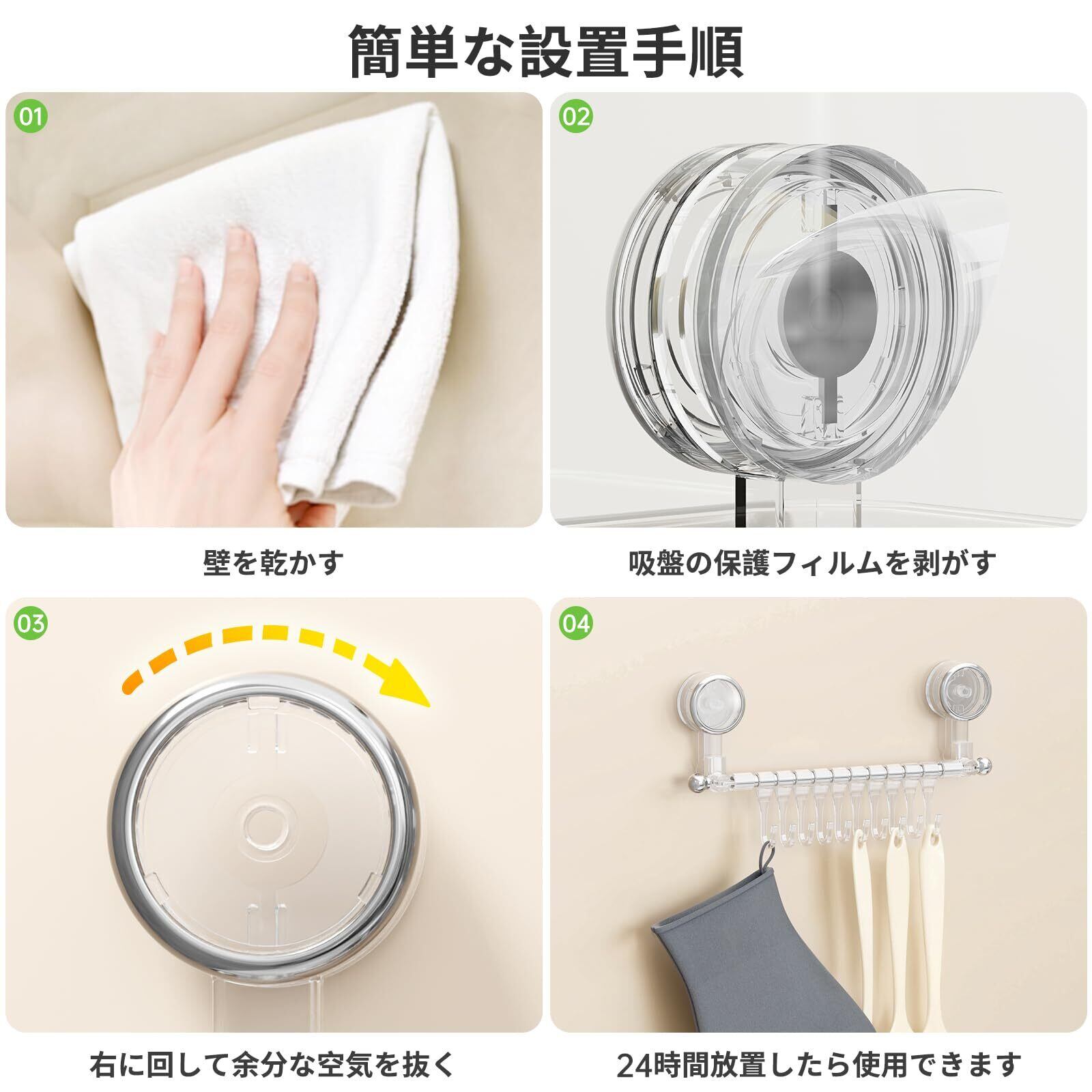 簡単な設置手順

01

壁を乾かす

02

吸盤の保護フィルムを剥がす

03

右に回して余分な空気を抜く

04

24時間放置したら使用できます