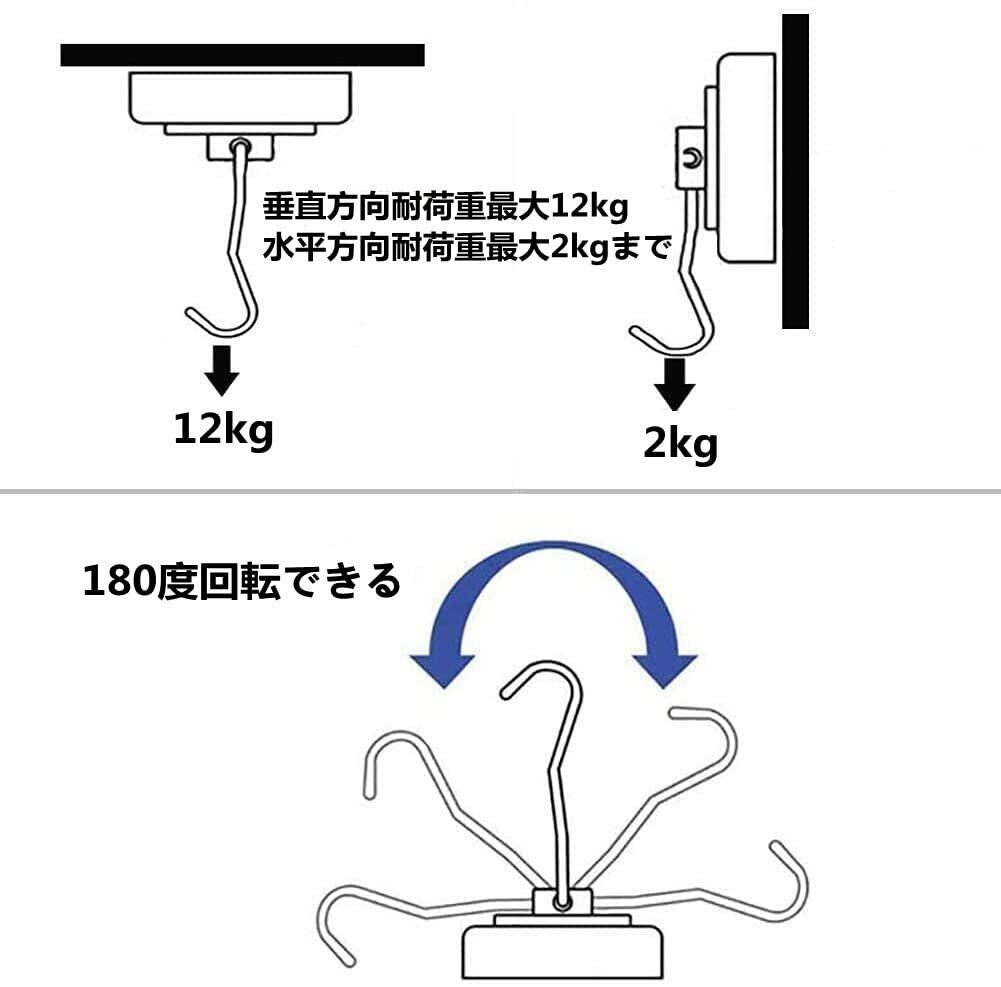 垂直方向耐荷重最大12kg
水平方向耐荷重最大2kgまで

12kg

2kg

180度回転できる