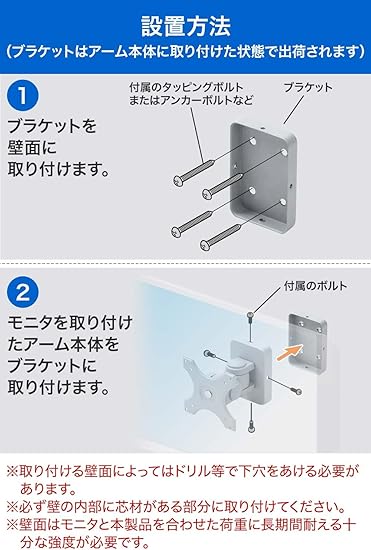 設置方法
（ブラケットはアーム本体に取り付けた状態で出荷されます）

1
ブラケットを壁面に取り付けます。

付属のタッピングボルトまたはアンカーボルトなど
ブラケット

2
モニタを取り付けたアーム本体をブラケットに取り付けます。

付属のボルト

※取り付ける壁面によってはドリル等で下穴をあける必要があります。
※必ず壁の内部に芯材がある部分に取り付けてください。
※壁面はモニタと本製品を合わせた荷重に長期間耐える十分な強度が必要です。