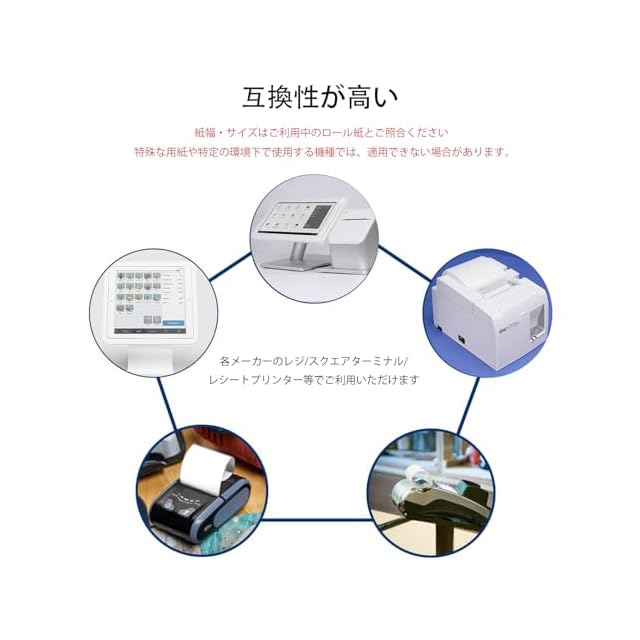 互換性が高い

紙幅・サイズはご利用中のロール紙とご照合ください
特殊な用紙や特定の環境下で使用する機種では、適用できない場合があります。

各メーカーのレジ/スクエアターミナル/
レシートプリンター等でご利用いただけます