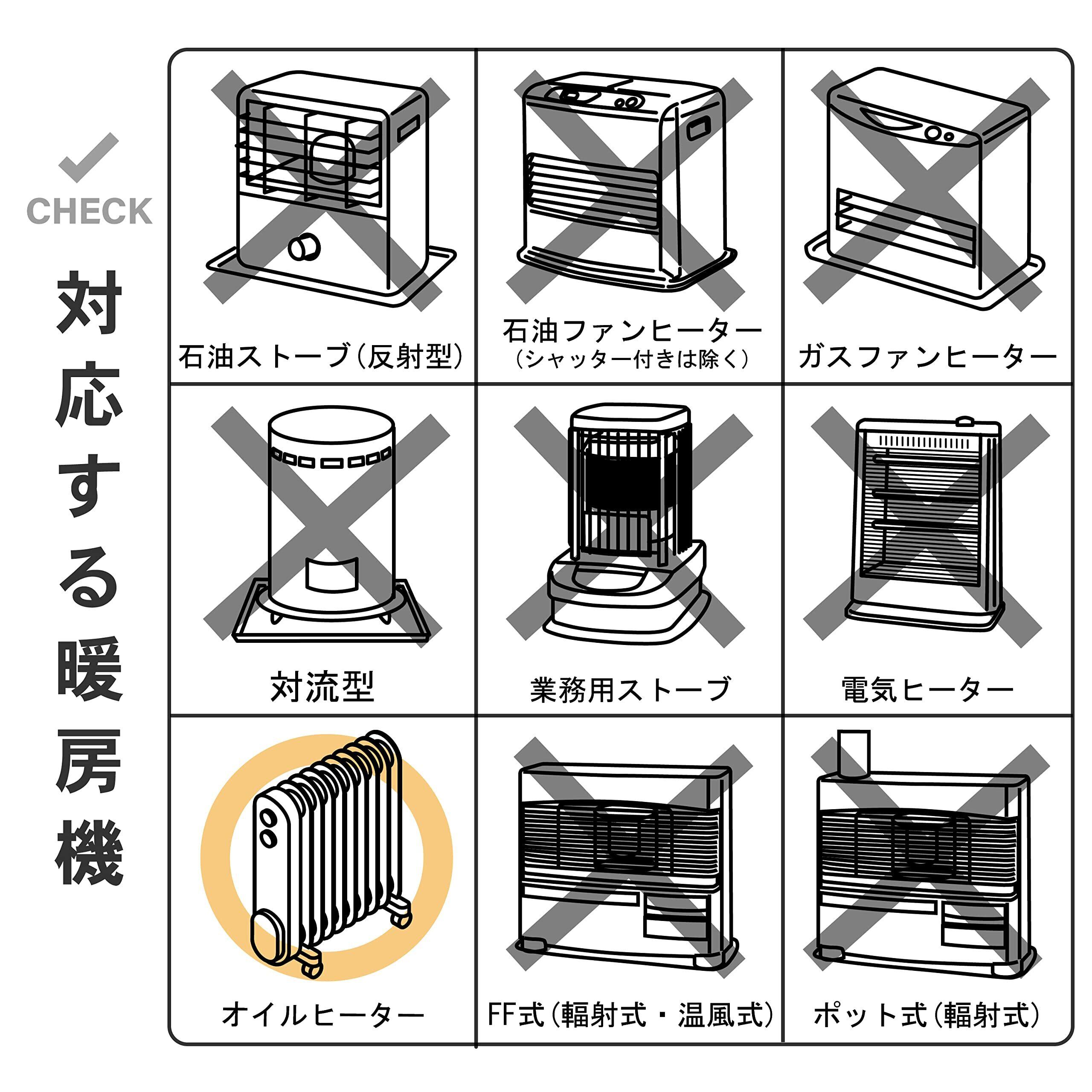 CHECK

対応する暖房機

石油ストーブ（反射型）

石油ファンヒーター
（シャッター付きは除く）

ガスファンヒーター

対流型

業務用ストーブ

電気ヒーター

オイルヒーター

FF式（輻射式・温風式）

ポット式（輻射式）