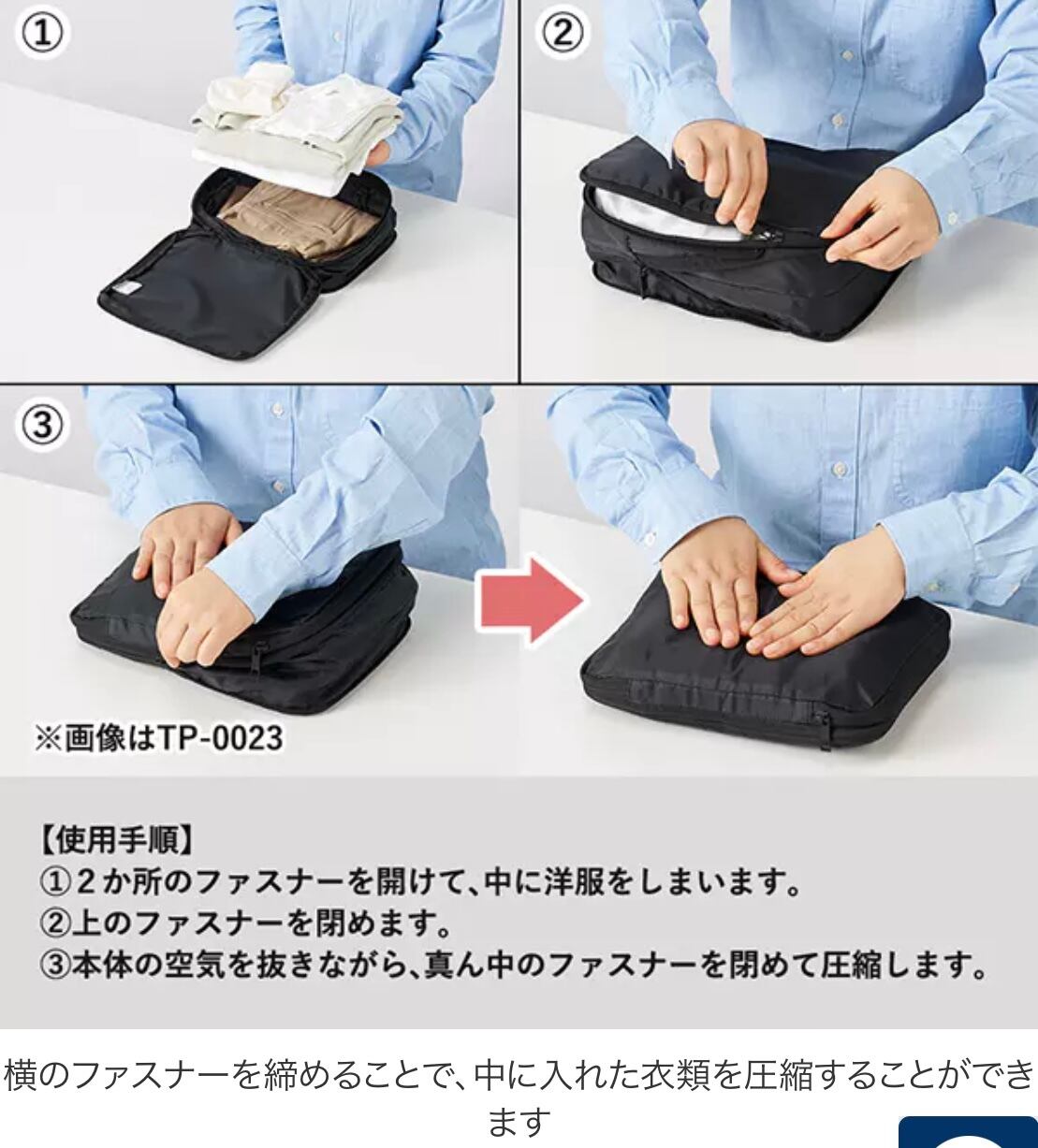 ①

②

③

※画像はTP-0023

【使用手順】
①2か所のファスナーを開けて、中に洋服をしまいます。
②上のファスナーを閉めます。
③本体の空気を抜きながら、真ん中のファスナーを閉めて圧縮します。

横のファスナーを締めることで、中に入れた衣類を圧縮することができます