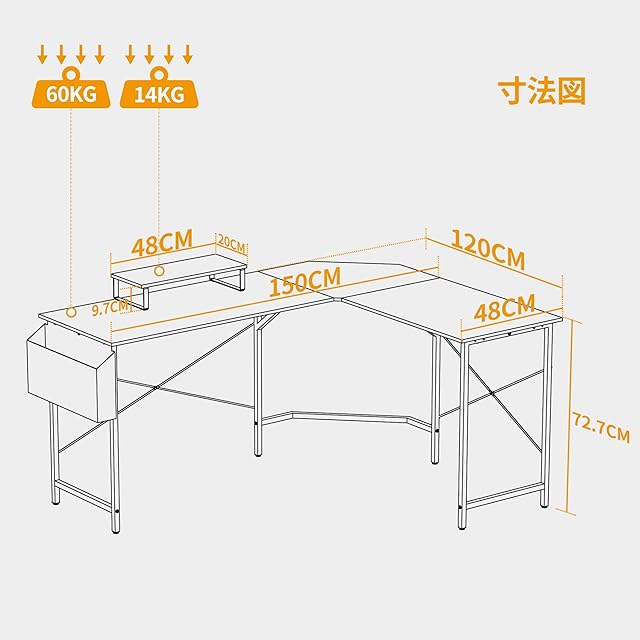 60KG
14KG
寸法図
48CM
20CM
9.7CM
150CM
120CM
48CM
72.7CM