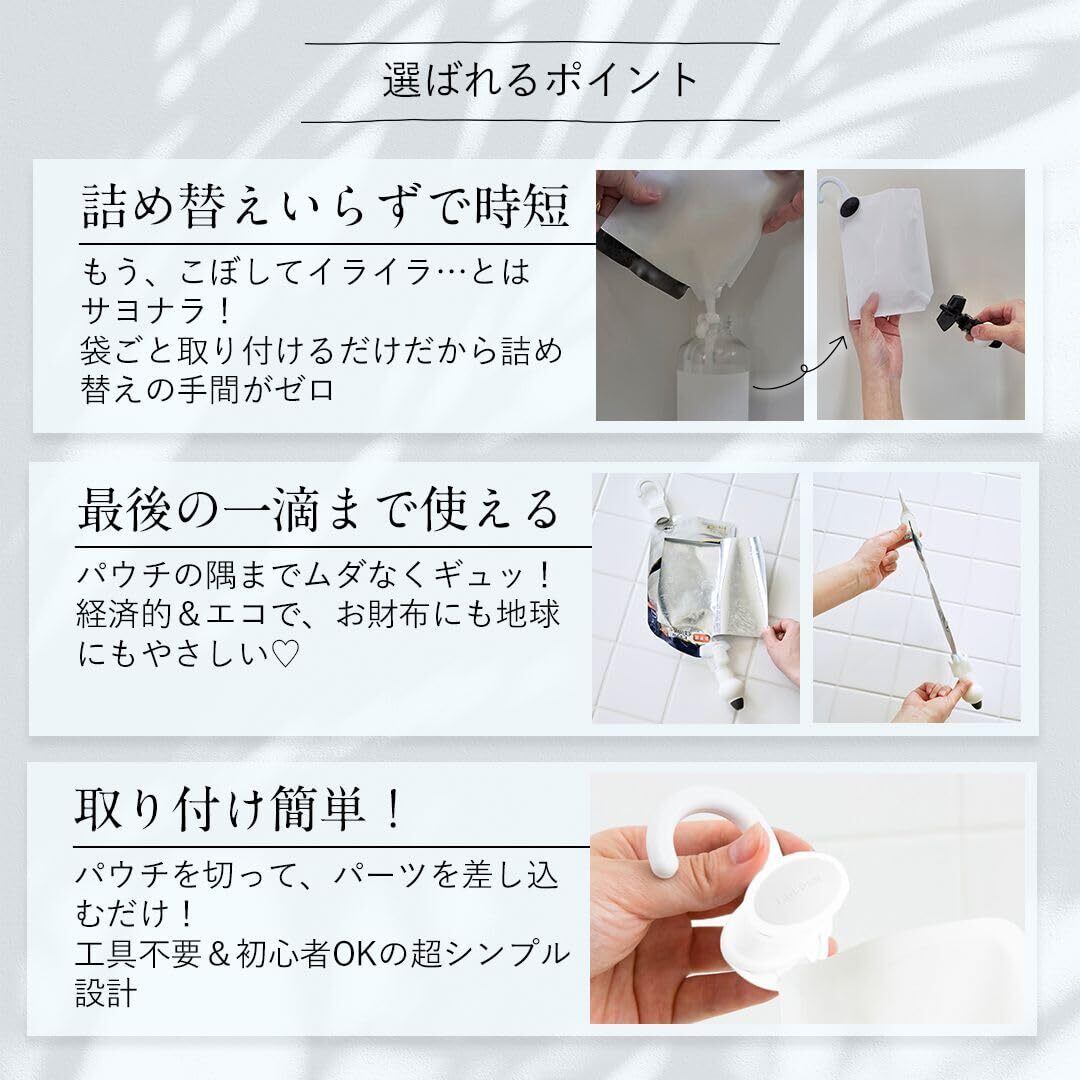 選ばれるポイント

詰め替えいらずで時短

もう、こぼしてイライラ…とはサヨナラ！
袋ごと取り付けるだけだから詰め替えの手間がゼロ

最後の一滴まで使える

パウチの隅までムダなくギュッ！
経済的＆エコで、お財布にも地球にもやさしい♡

取り付け簡単！

パウチを切って、パーツを差し込むだけ！
工具不要＆初心者OKの超シンプル設計