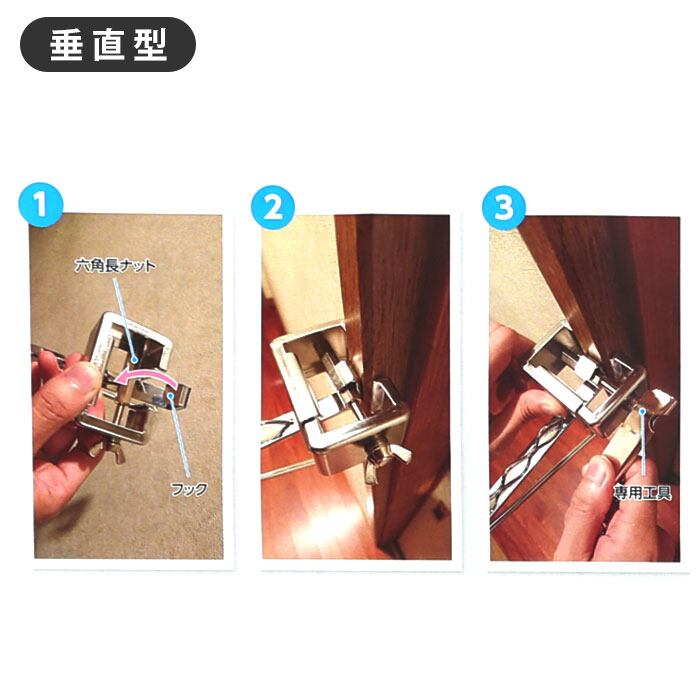 垂直型

1

六角長ナット

フック

2

3

専用工具