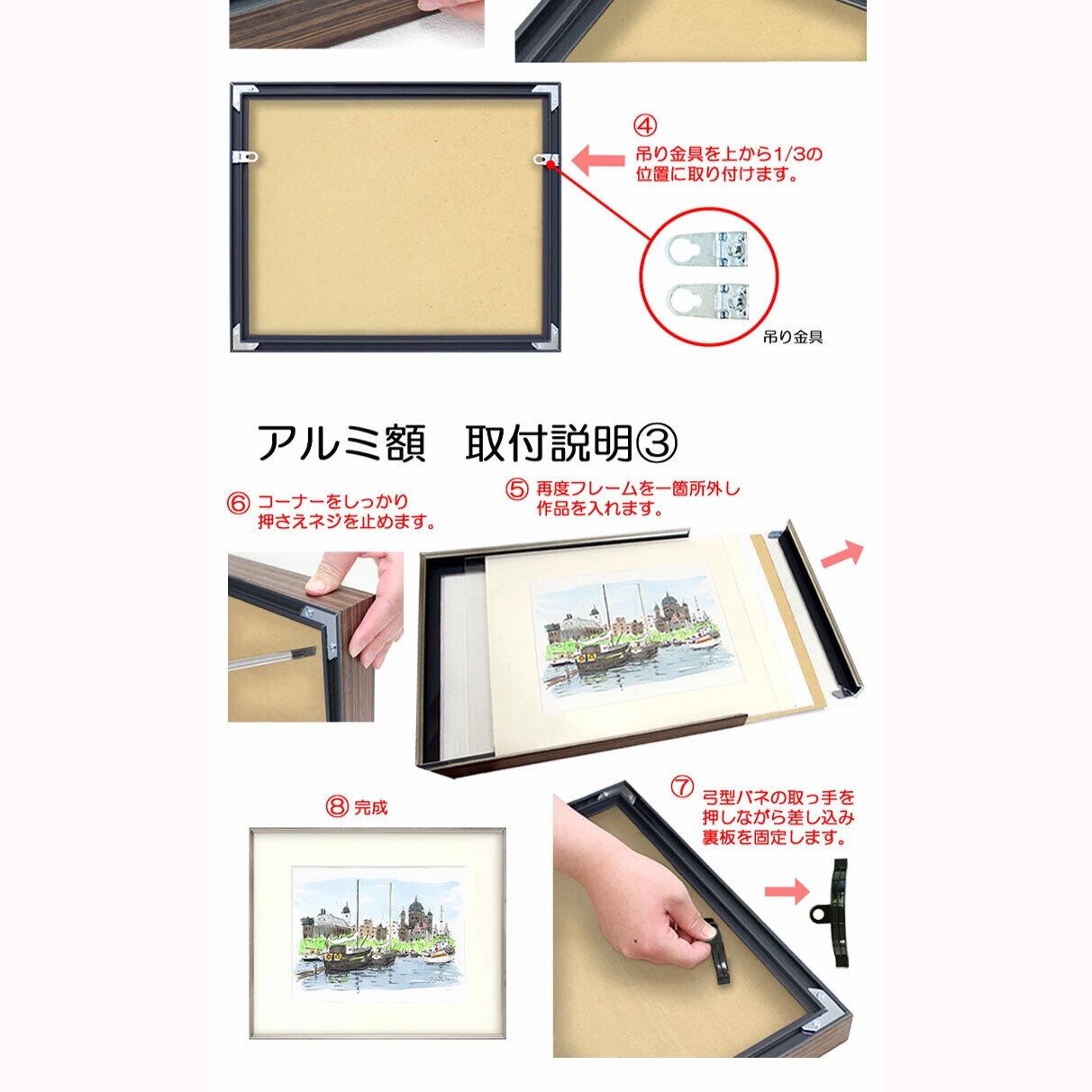 ④
吊り金具を上から1/3の位置に取り付けます。

吊り金具

アルミ額　取付説明③

⑥ コーナーをしっかり押さえネジを止めます。

⑤ 再度フレームを一箇所外し作品を入れます。

⑧ 完成

⑦ 弓型バネの取っ手を押しながら差し込み裏板を固定します。