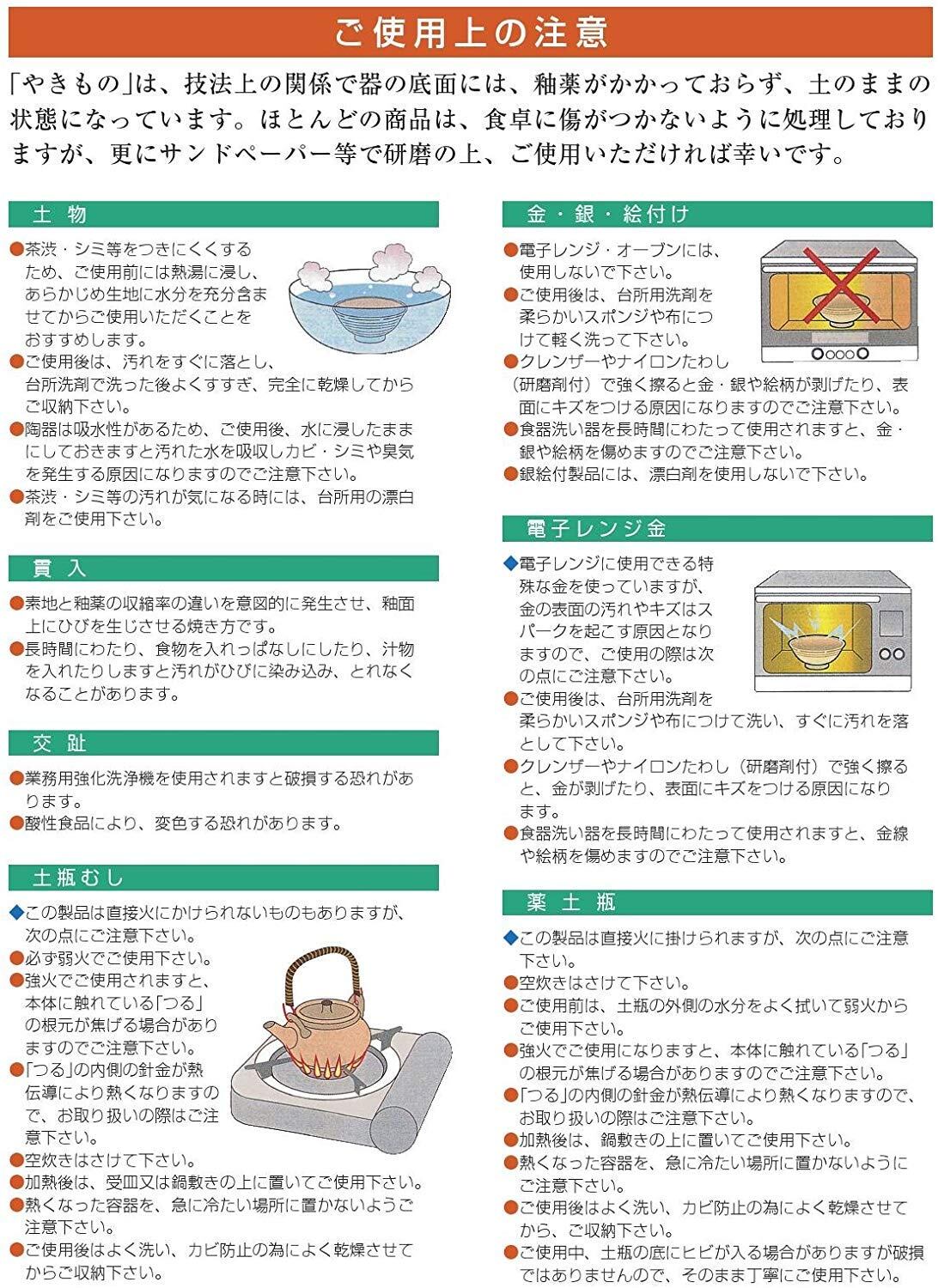 ご使用上の注意

「やきもの」は、技法上の関係で器の底面には、釉薬がかかっておらず、土のままの状態になっています。ほとんどの商品は、食卓に傷がつかないように処理しておりますが、更にサンドペーパー等で研磨の上、ご使用いただければ幸いです。

土 物

●茶渋・シミ等をつきにくくするため、ご使用前には熱湯に浸し、あらかじめ生地に水分を充分含ませてからご使用いただくことをおすすめします。
●ご使用後は、汚れをすぐに落とし、台所洗剤で洗った後よくすすぎ、完全に乾燥してからご収納下さい。
●陶器は吸水性があるため、ご使用後、水に浸したままにしておきますと汚れた水を吸収しカビ・シミや臭気を発生する原因になりますのでご注意下さい。
●茶渋・シミ等の汚れが気になる時には、台所用の漂白剤をご使用下さい。

貫 入

●素地と釉薬の収縮率の違いを意図的に発生させ、釉面上にひびを生じさせる焼き方です。
●長時間にわたり、食物を入れっぱなしにしたり、汁物を入れたりしますと汚れがひびに染み込み、とれなくなることがあります。

交 趾

●業務用強化洗浄機を使用されますと破損する恐れがあります。
●酸性食品により、変色する恐れがあります。

土瓶むし

◆この製品は直接火にかけられないものもありますが、次の点にご注意下さい。
●必ず弱火でご使用下さい。
●強火でご使用されますと、本体に触れている「つる」の根元が焦げる場合がありますのでご注意下さい。
●「つる」の内側の針金が熱伝導により熱くなりますので、お取り扱いの際はご注意下さい。
●空炊きはさけて下さい。
●加熱後は、受皿又は鍋敷きの上に置いてご使用下さい。
●熱くなった容器を、急に冷たい場所に置かないようご注意下さい。
●ご使用後はよく洗い、カビ防止の為によく乾燥させてからご収納下さい。

金・銀・絵付け

●電子レンジ・オーブンには、使用しないで下さい。
●ご使用後は、台所用洗剤を柔らかいスポンジや布につけて軽く洗って下さい。
●クレンザーやナイロンたわし（研磨剤付）で強く擦ると金・銀や絵柄が剥げたり、表面にキズをつける原因になりますのでご注意下さい。
●食器洗い器を長時間にわたって使用されますと、金・銀や絵柄を傷めますのでご注意下さい。
●銀絵付製品には、漂白剤を使用しないで下さい。

電子レンジ金

◆電子レンジに使用できる特殊な金を使っていますが、金の表面の汚れやキズはスパークを起こす原因となりますので、ご使用の際は次の点にご注意下さい。
●ご使用後は、台所用洗剤を柔らかいスポンジや布につけて洗い、すぐに汚れを落として下さい。
●クレンザーやナイロンたわし（研磨剤付）で強く擦ると、金が剥げたり、表面にキズをつける原因になります。
●食器洗い器を長時間にわたって使用されますと、金線や絵柄を傷めますのでご注意下さい。

薬 土 瓶

◆この製品は直接火に掛けられますが、次の点にご注意下さい。
●空炊きはさけて下さい。
●ご使用前は、土瓶の外側の水分をよく拭いて弱火からご使用下さい。
●強火でご使用になりますと、本体に触れている「つる」の根元が焦げる場合がありますのでご注意下さい。
●「つる」の内側の針金が熱伝導により熱くなりますので、お取り扱いの際はご注意下さい。
●加熱後は、鍋敷きの上に置いてご使用下さい。
●熱くなった容器を、急に冷たい場所に置かないようにご注意下さい。
●ご使用後はよく洗い、カビ防止の為によく乾燥させてから、ご収納下さい。
●ご使用中、土瓶の底にヒビが入る場合がありますが破損ではありませんので、そのまま丁寧にご使用下さい。