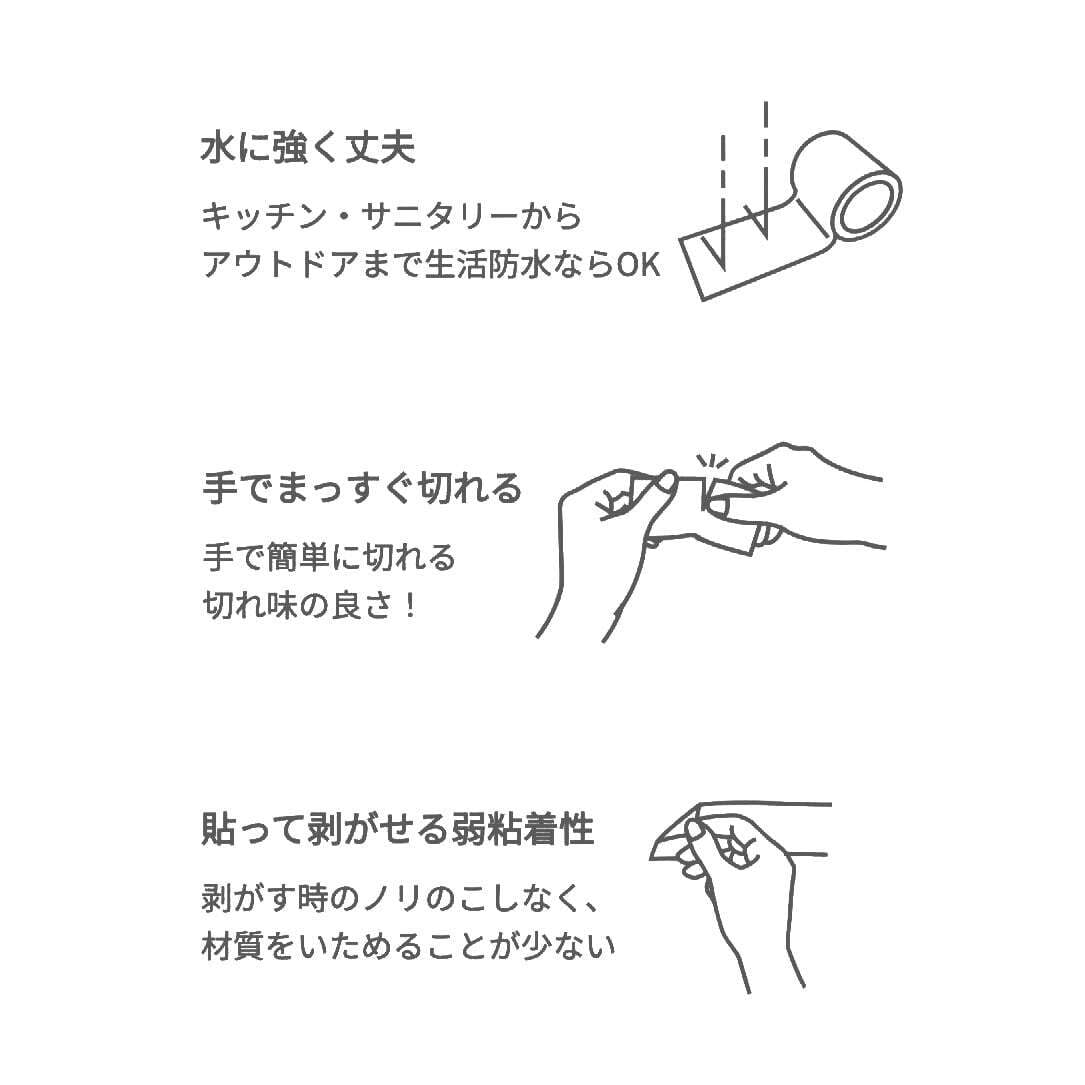 水に強く丈夫

キッチン・サニタリーから
アウトドアまで生活防水ならOK

手でまっすぐ切れる

手で簡単に切れる
切れ味の良さ！

貼って剥がせる弱粘着性

剥がす時のノリのこしなく、
材質をいためることが少ない