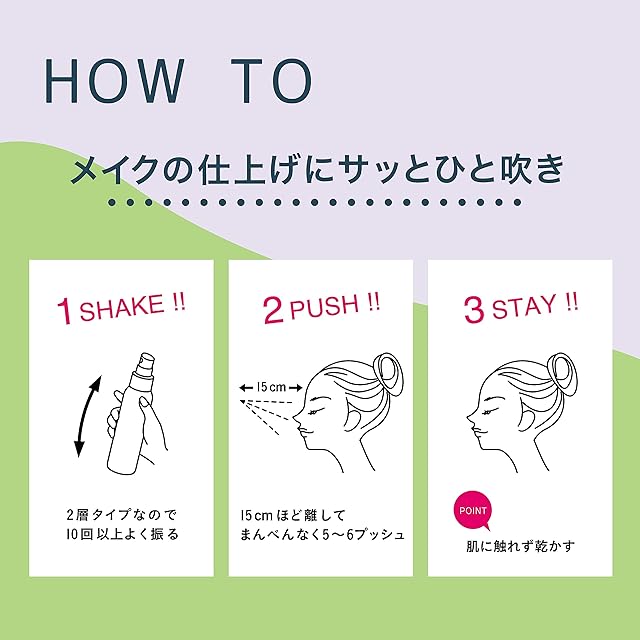 HOW TO

メイクの仕上げにサッとひと吹き

1 SHAKE !!

2層タイプなので
10回以上よく振る

2 PUSH !!

15cm

15cmほど離して
まんべんなく5〜6プッシュ

3 STAY !!

POINT

肌に触れず乾かす